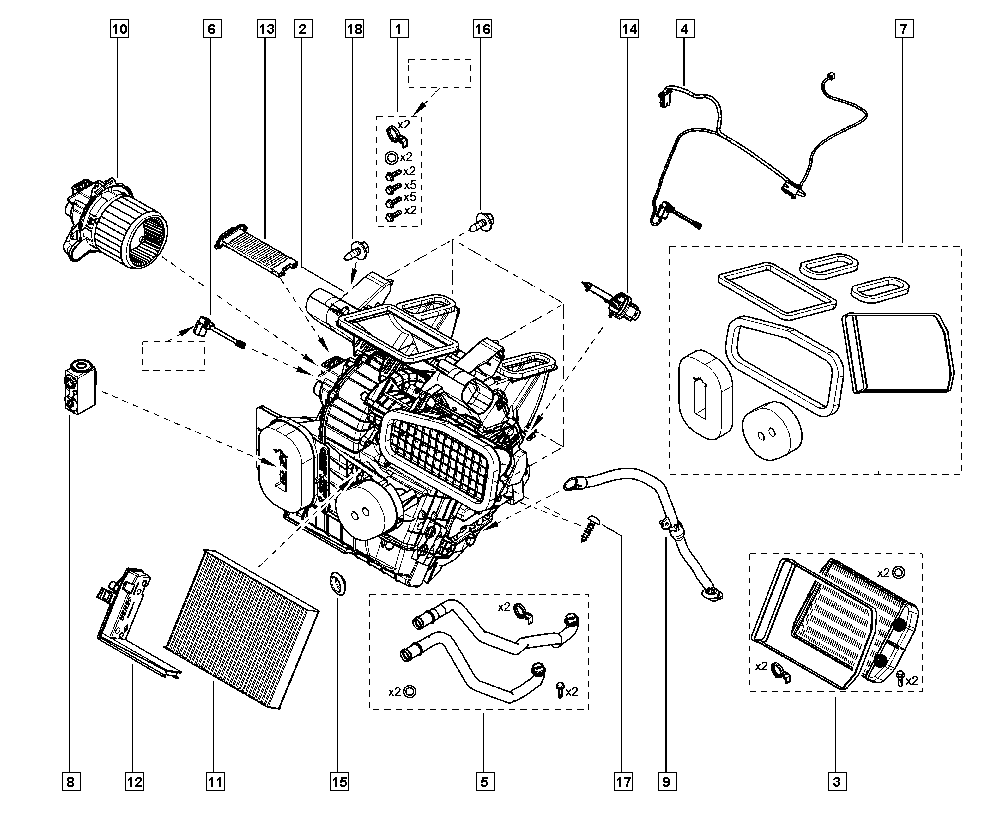 10
6
13
2
18
1
16
14
4
7
x2
x2
x2
x5
x5
x2
x2
x2
x2
x2
x2
x2
8
12
11
15
5
17
9
3