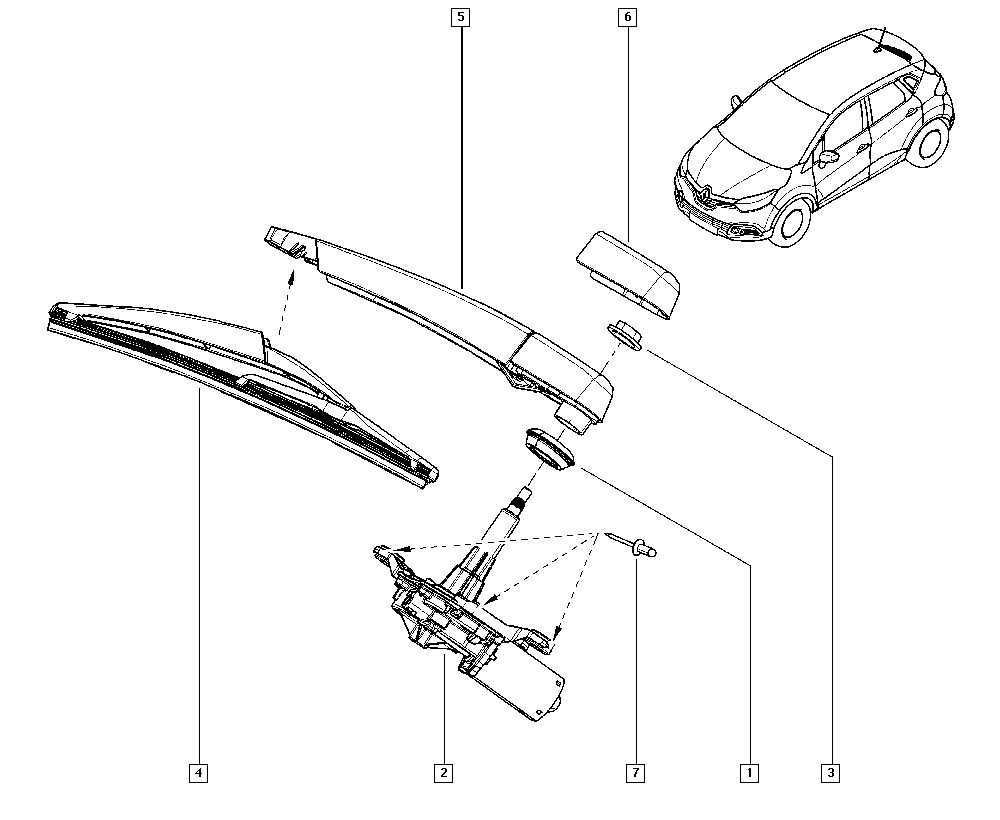 5
6
4
2
7
1
3