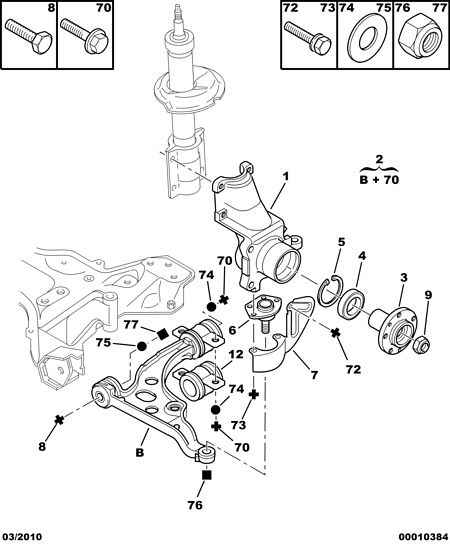 8
70
72 73
74 75
76 77

2
B + 70

1
5
4
3
9
70
74
77
75
6
12
7
72
74
73
70
8
B
76

03/2010
00010384