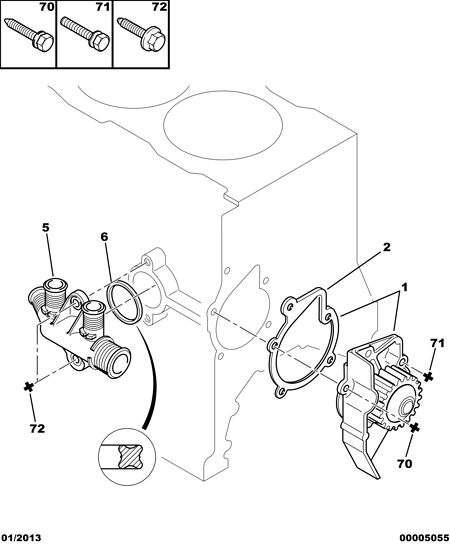 70
71
72

5
6
2
1
71
72
70

01/2013
00005055