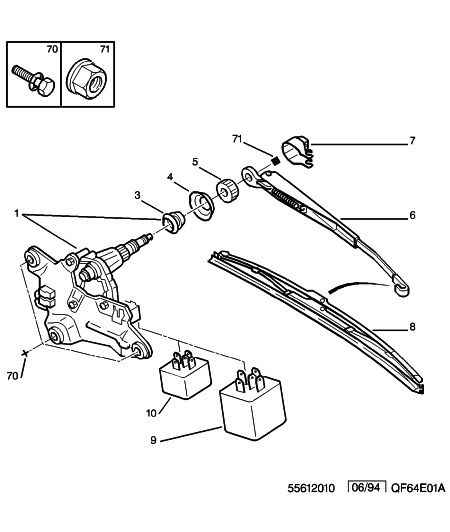 70
71
71
7
5
4
3
1
6
8
70
10
9
55612010 06/94 QF64E01A