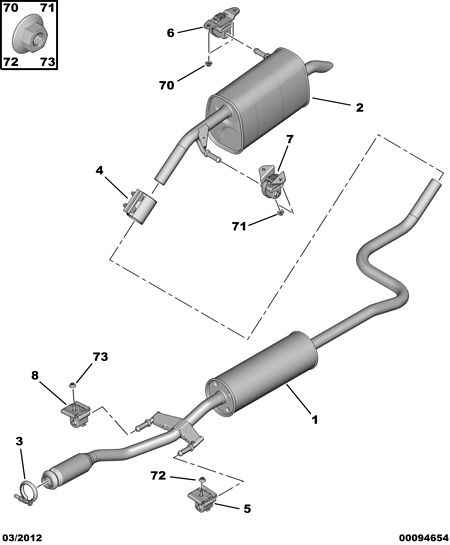 70 71
72 73

6
70
2
7
4
71
73
8
1
3
72
5

03/2012
00094654