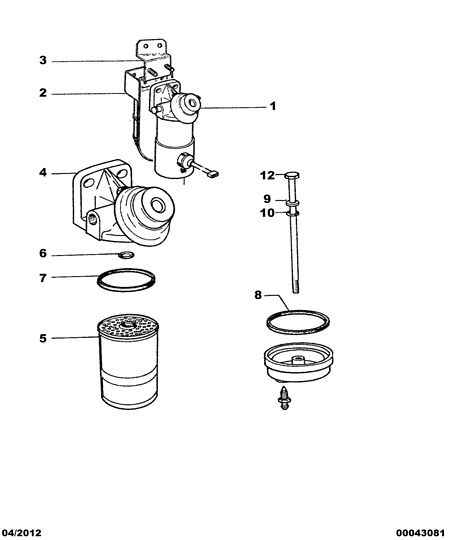 3
2
1
4
12
9
10
6
7
8
5
04/2012
00043081