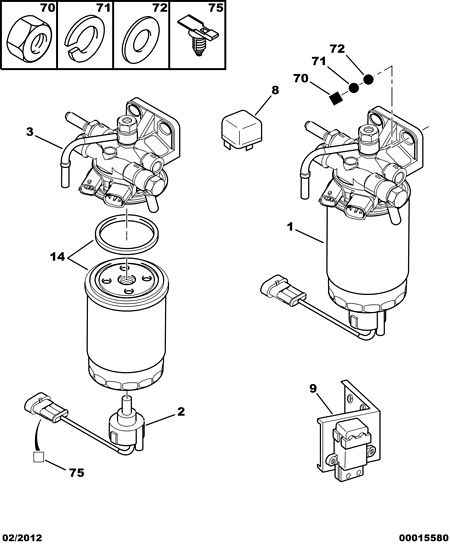 70
71
72
75

72
71
70
8
3
1
14
2
9
75

02/2012
00015580