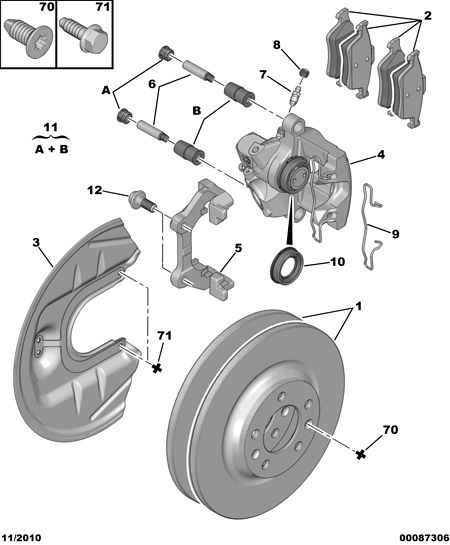 70
71
2
8
7
A
6
B
11
A + B
4
12
9
3
5
10
1
71
70
11/2010
00087306