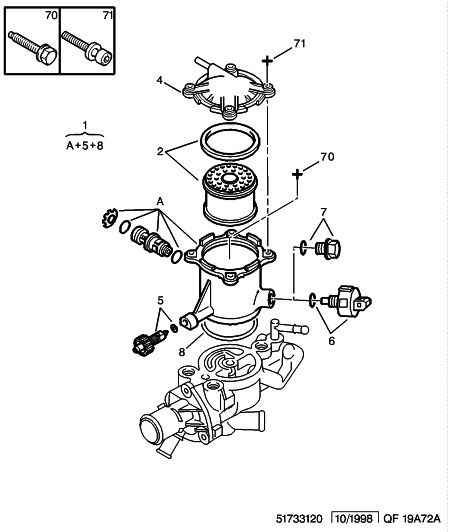 70
71
71
4
1
A+5+8
2
70
A
7
5
6
8
51733120 10/1998 QF 19A72A