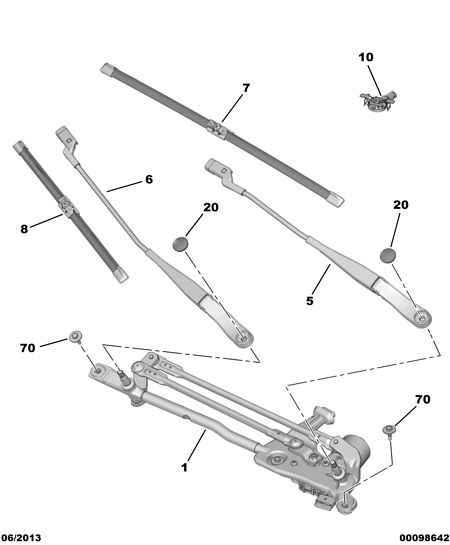 10
7
6
8
20
20
5
70
70
1
06/2013
00098642