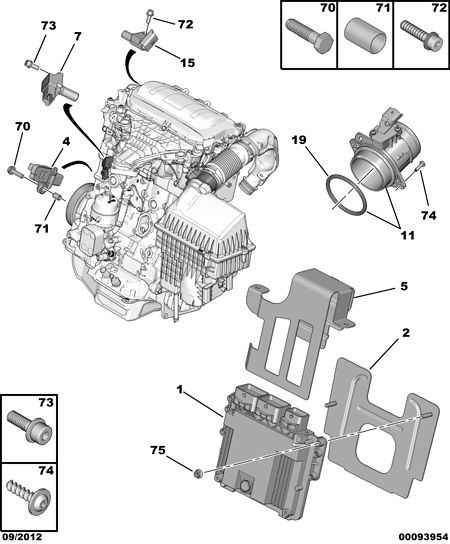 70
71
72
73
7
72
15
70
4
71
19
74
11
5
2
1
75
73
74
09/2012
00093954