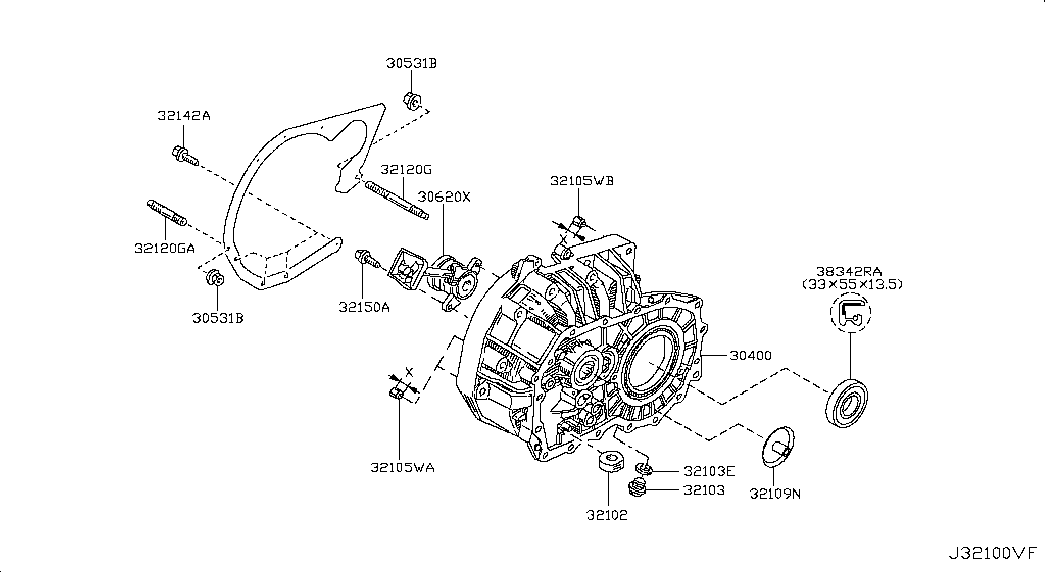 30531B
32142A
32120G
30620X
32105WB
32120GA
38342RA
(33×55×13.5)
30531B
32150A
30400
X
32105WA
32103E
32103
32109N
32102
J32100VF