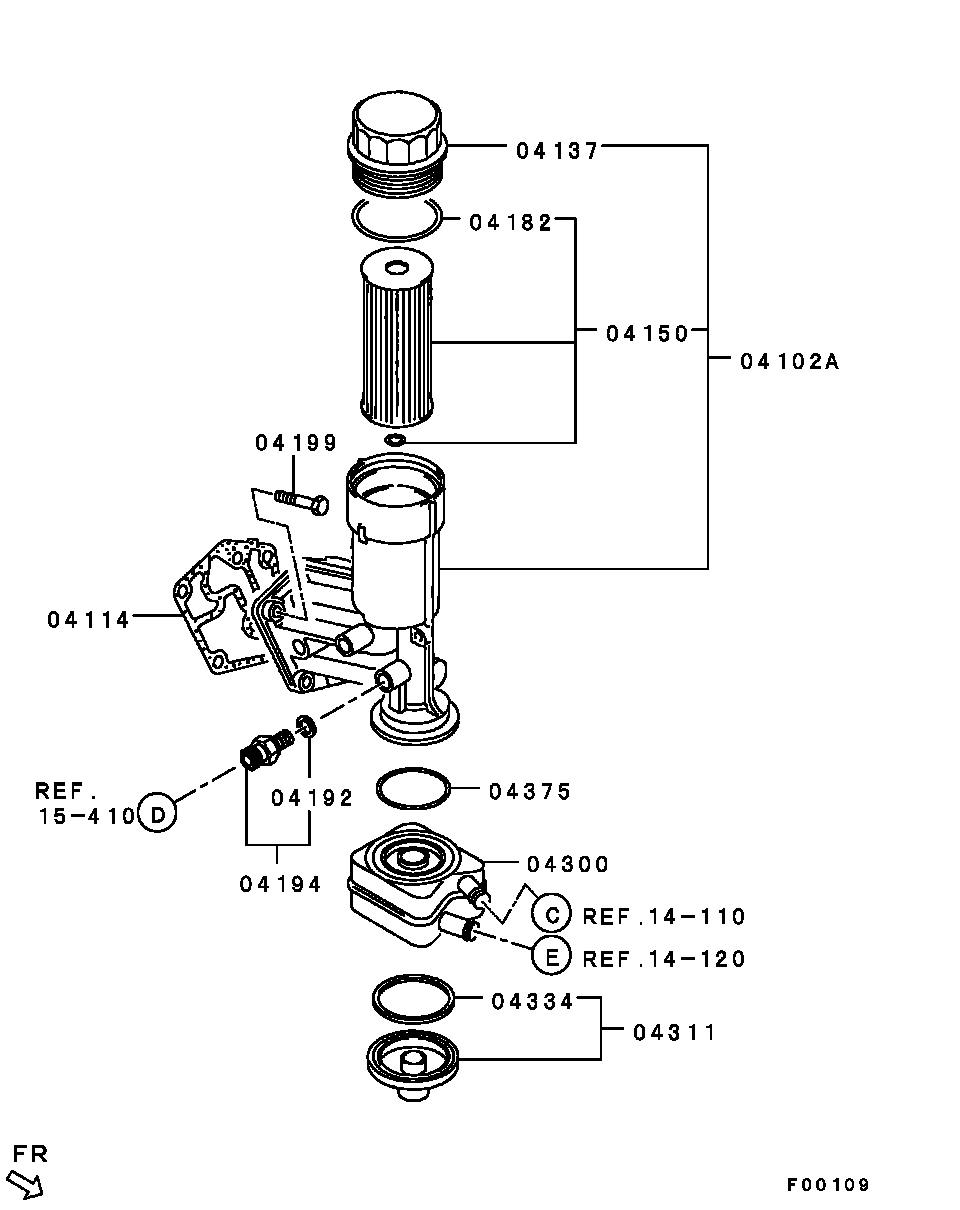 04137
04182
04150
04102A
04199
04114
REF.
15-410 D
04192
04194
04375
04300
C REF.14-110
E REF.14-120
04334
04311
FR
F00109