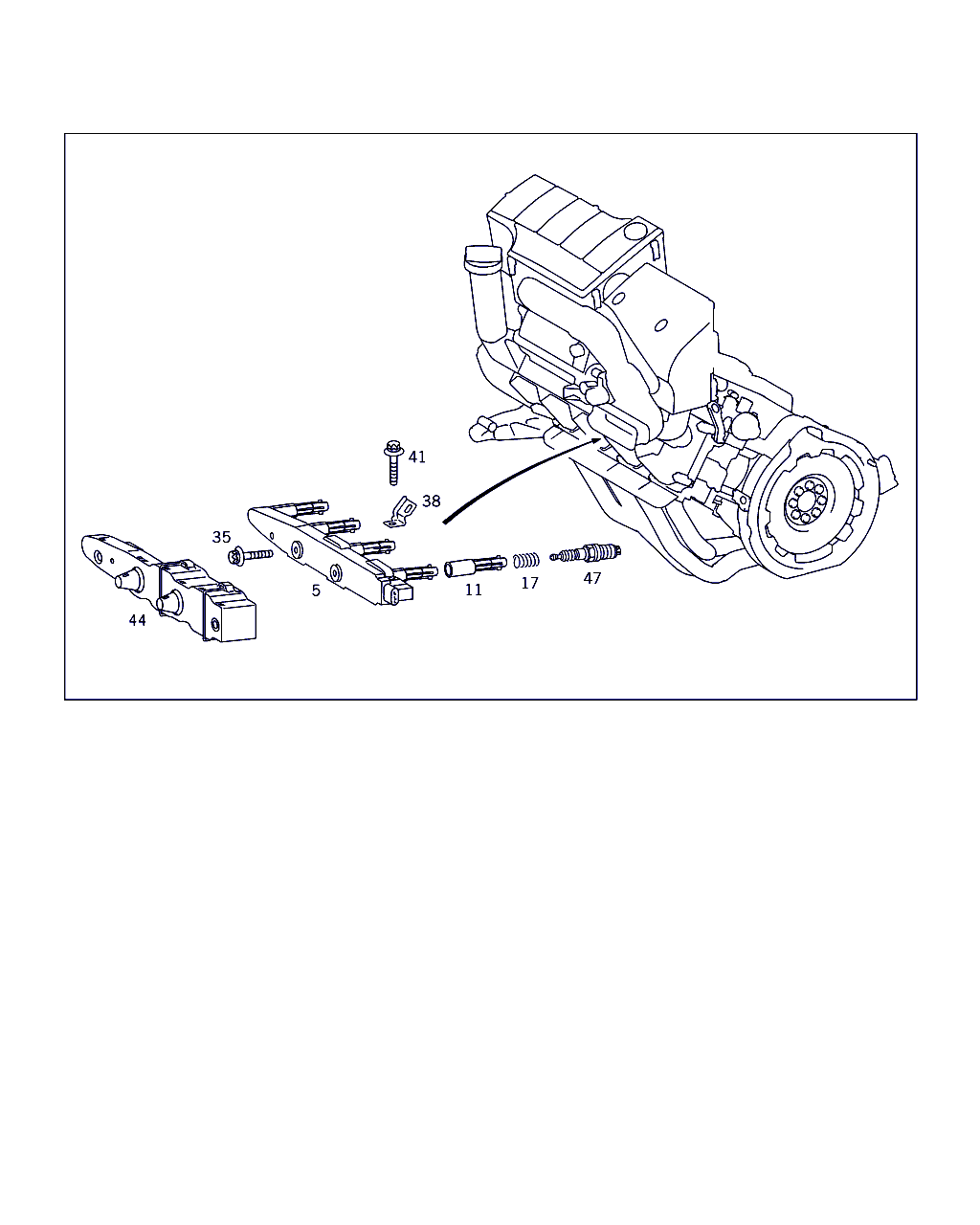 41
38
35
5
11
17
47
44