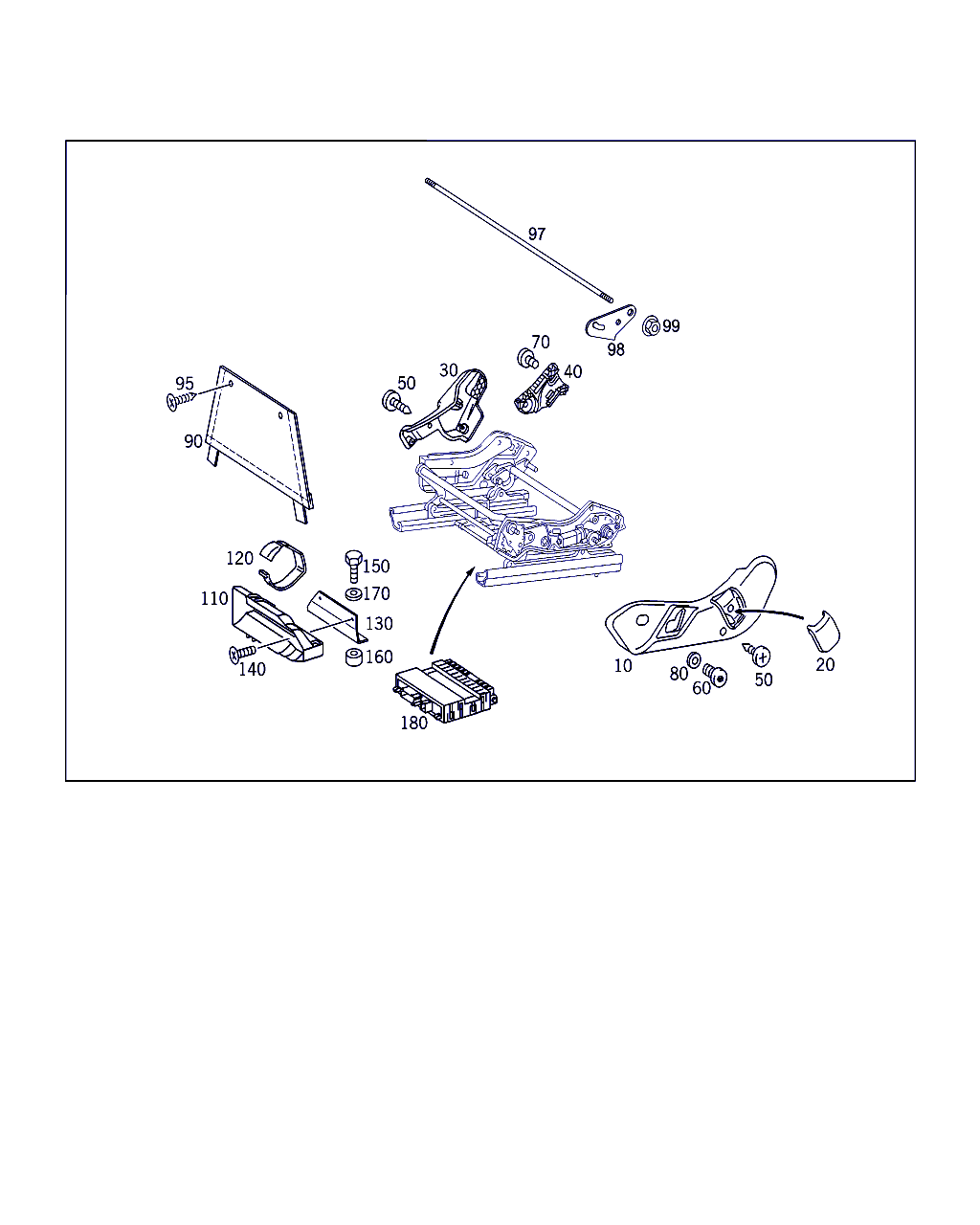 97
99
98
70
40
30
50
95
90
120
150
170
110
130
160
140
180
10
80
60
50
20