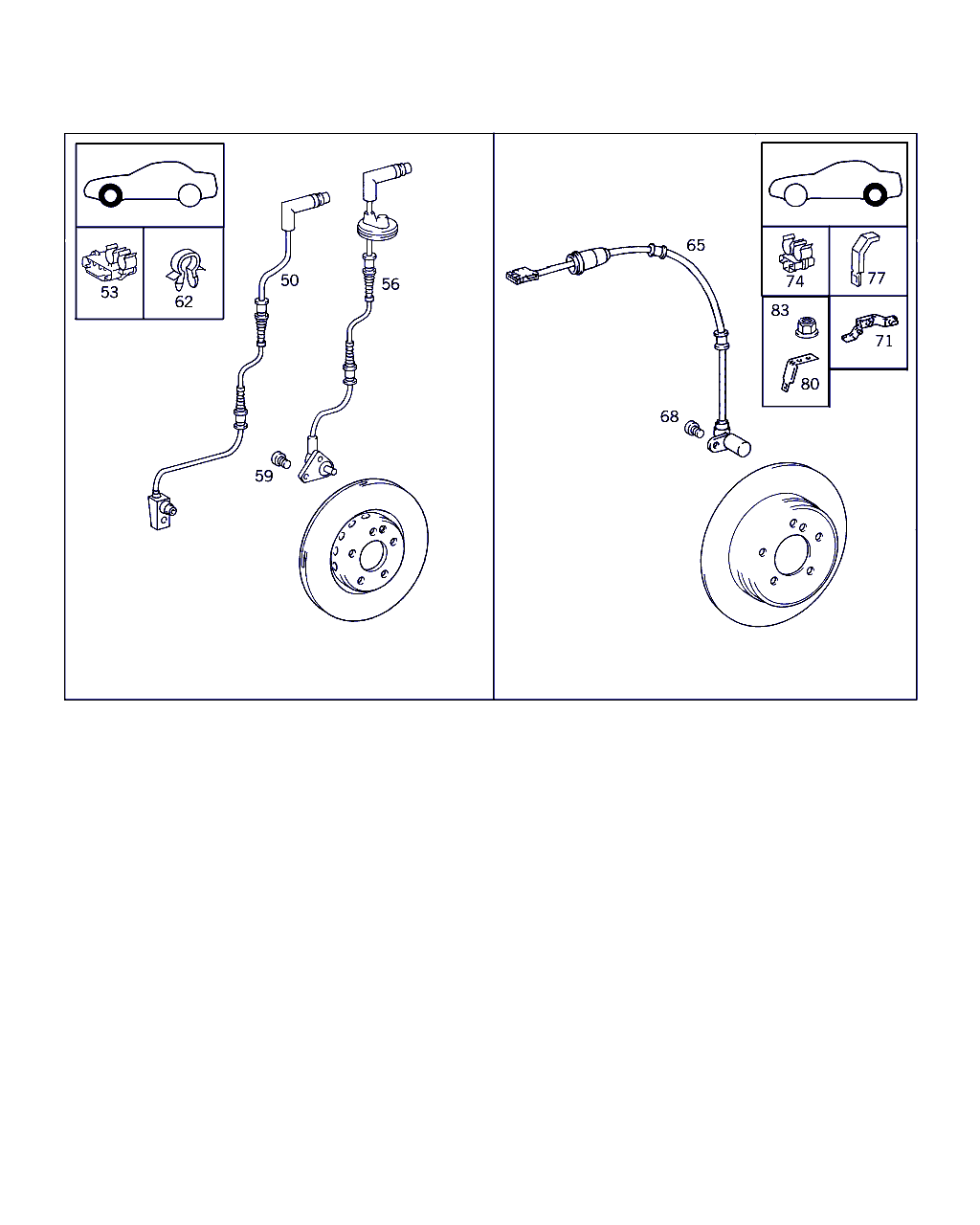 53
62
50
56
59
65
74
77
83
71
80
68