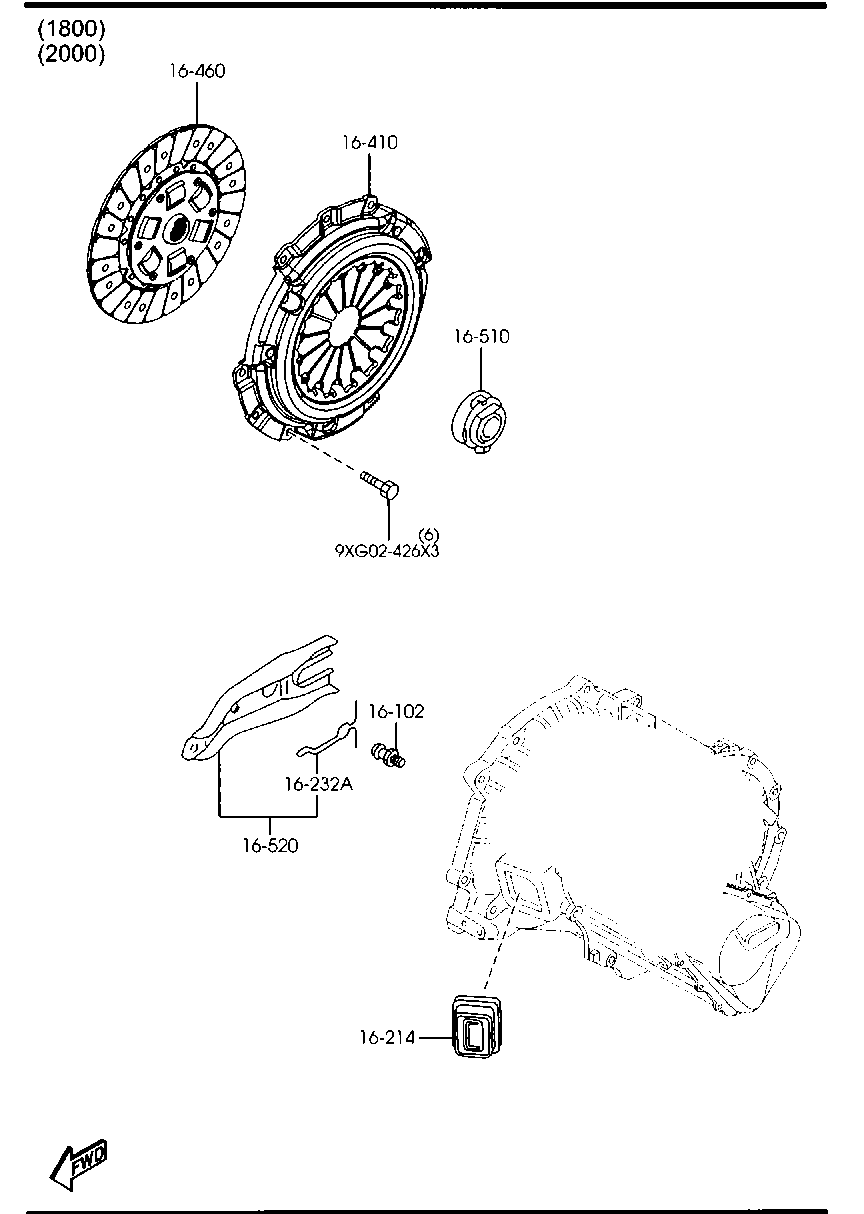 (1800)
(2000)

16-460

16-410

16-510

(6)
9XG02-426X3

16-102

16-232A

16-520

16-214

FWD