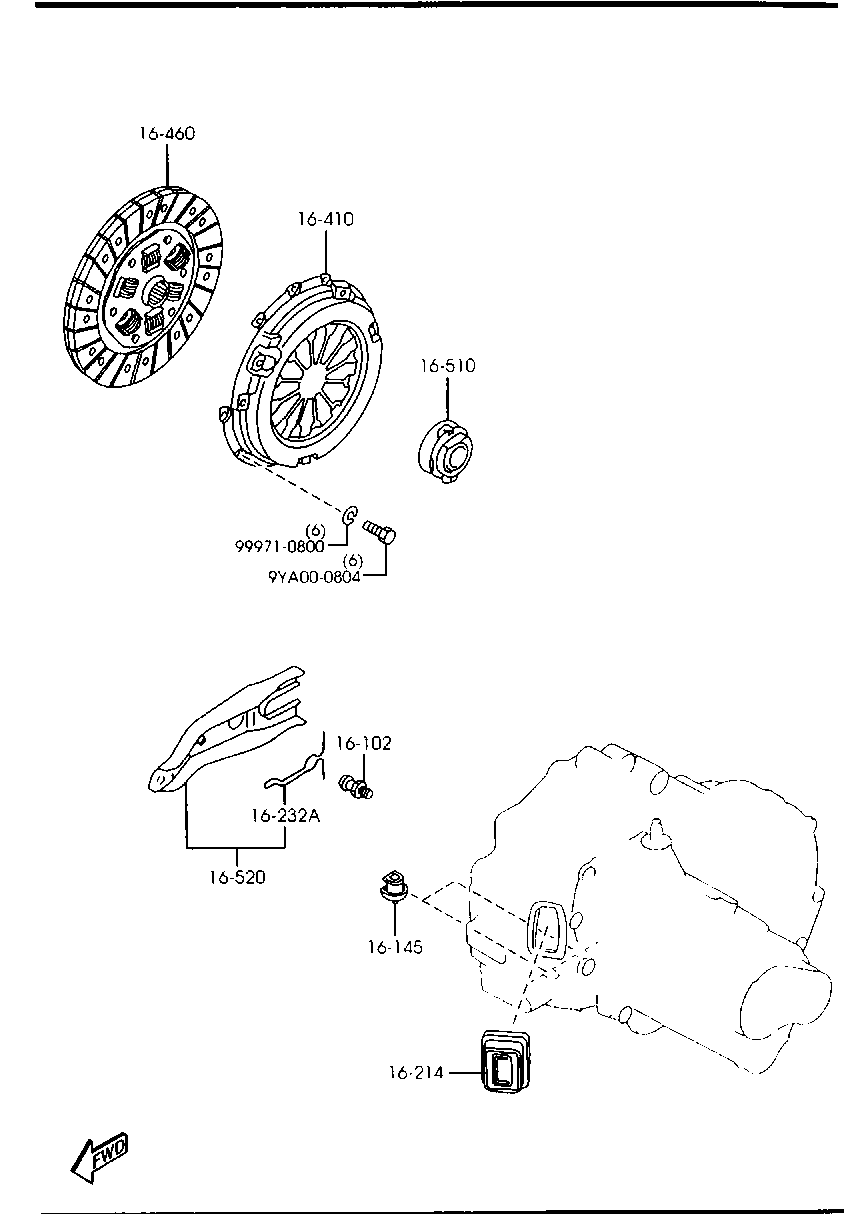 16-460

16-410

16-510

(6)
99971-0800

(6)
9YA00-0804

16-102

16-232A

16-520

16-145

16-214

FWD