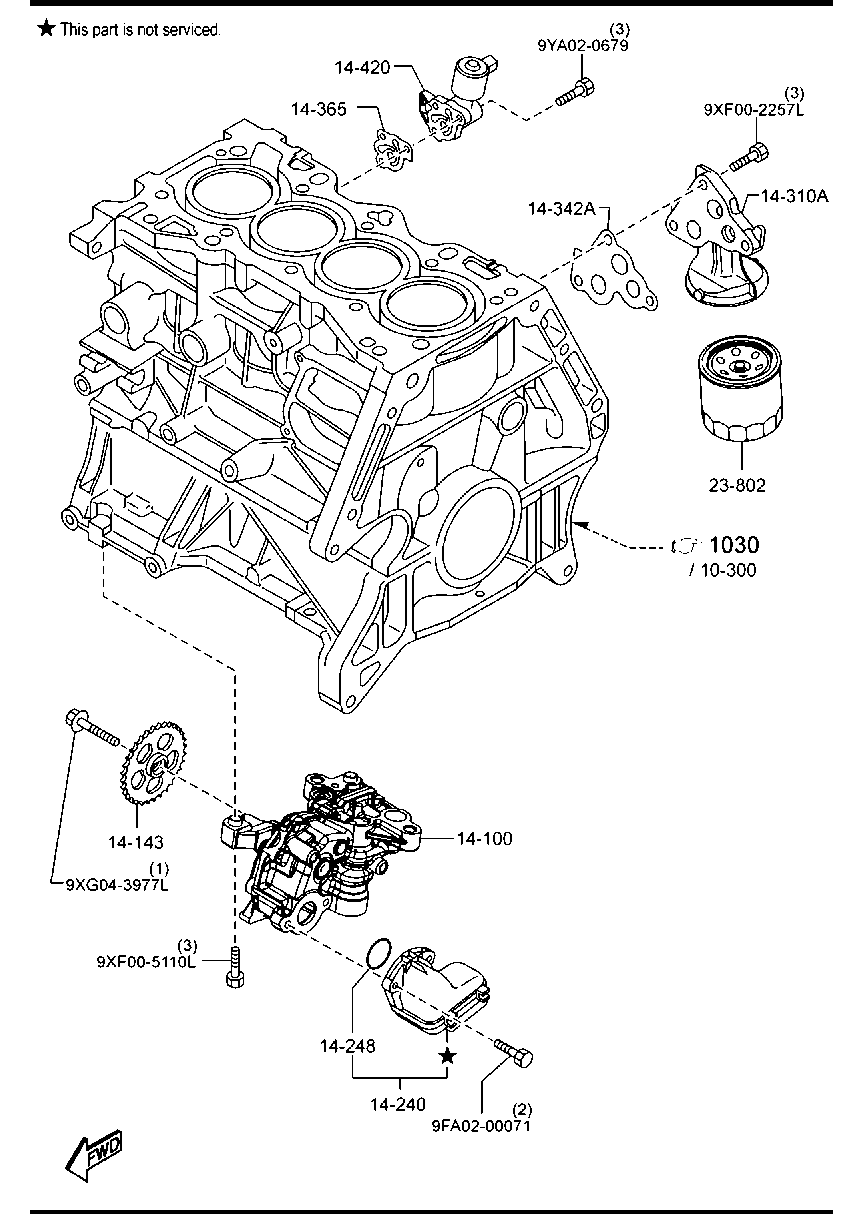 ★ This part is not serviced.

(3)
9YA02-0679

14-420

14-365

(3)
9XF00-2257L

14-342A

14-310A

23-802

1030
/ 10-300

14-143

(1)
9XG04-3977L

14-100

(3)
9XF00-5110L

14-248

★

14-240

(2)
9FA02-00071

FWD