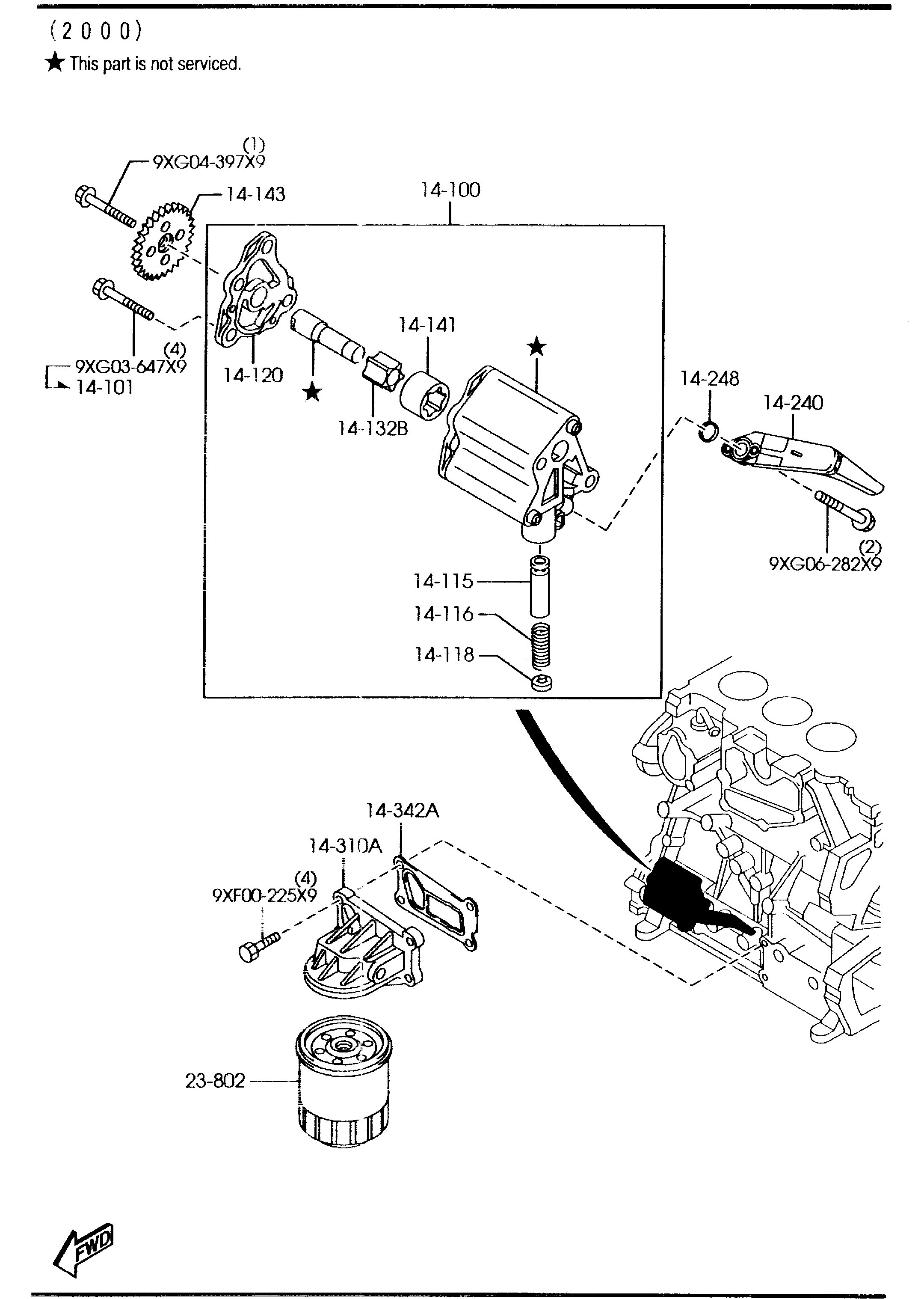 (2000)
★ This part is not serviced.

(1)
9XG04-397X9
14-143
14-100
(4)
9XG03-647X9
14-101
14-120
★
14-141
14-132B
★
14-248
14-240
(2)
9XG06-282X9
14-115
14-116
14-118
14-342A
14-310A
(4)
9XF00-225X9
23-802
FWD