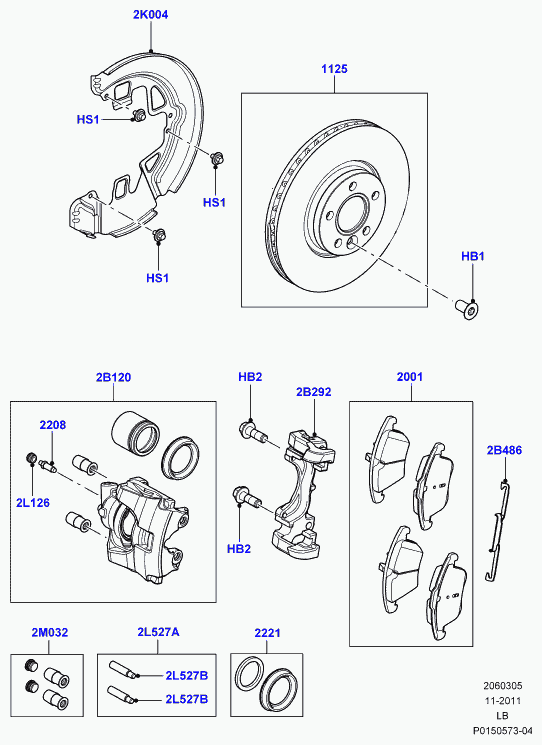 2K004

HS1

HS1

HS1

1125

HB1

2B120

2208

2L126

HB2

2B292

HB2

2001

2B486

2M032

2L527A

2L527B

2L527B

2221

2060305
11-2011
LB
P0150573-04