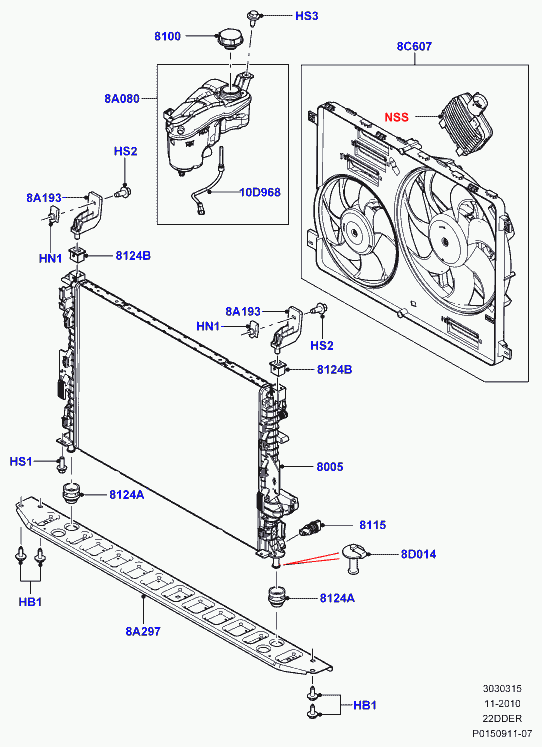 HS3
8100
8C607
8A080
NSS
HS2
8A193
10D968
HN1
8124B
8A193
HN1
HS2
8124B
HS1
8005
8124A
8115
8D014
HB1
8124A
8A297
HB1
3030315
11-2010
22DDER
P0150911-07