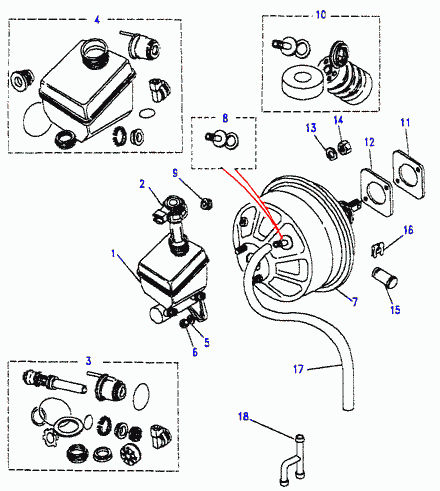 4
10
8
13
14
11
12
9
2
16
1
7
15
5
6
3
17
18