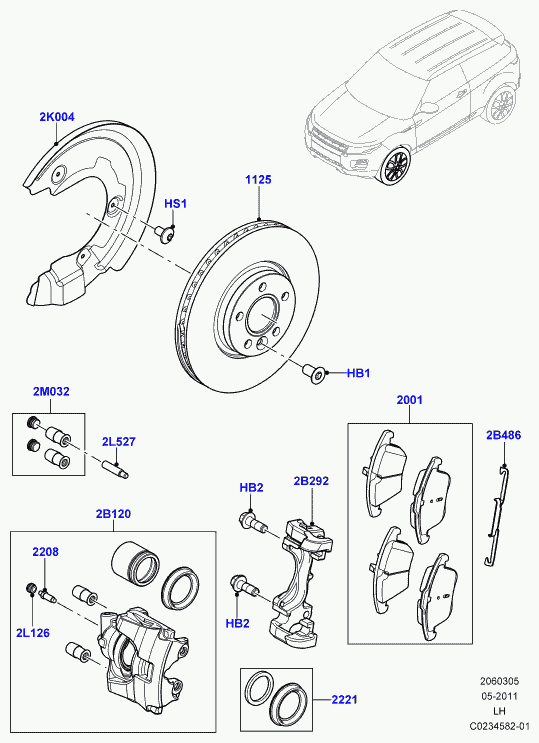 2K004
HS1
1125
HB1
2M032
2L527
2001
2B486
HB2
2B292
2B120
2208
2L126
HB2
2221
2060305
05-2011
LH
C0234582-01