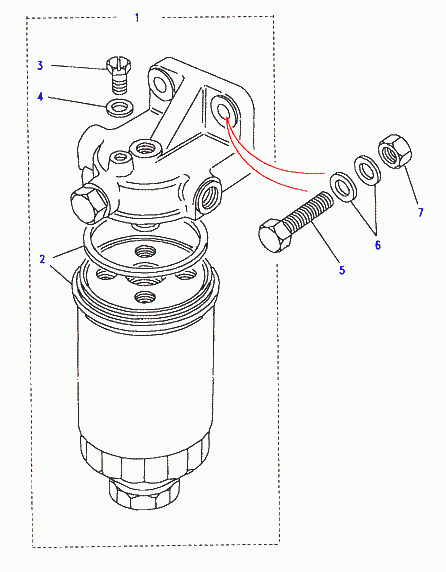 1
3
4
2
7
6
5