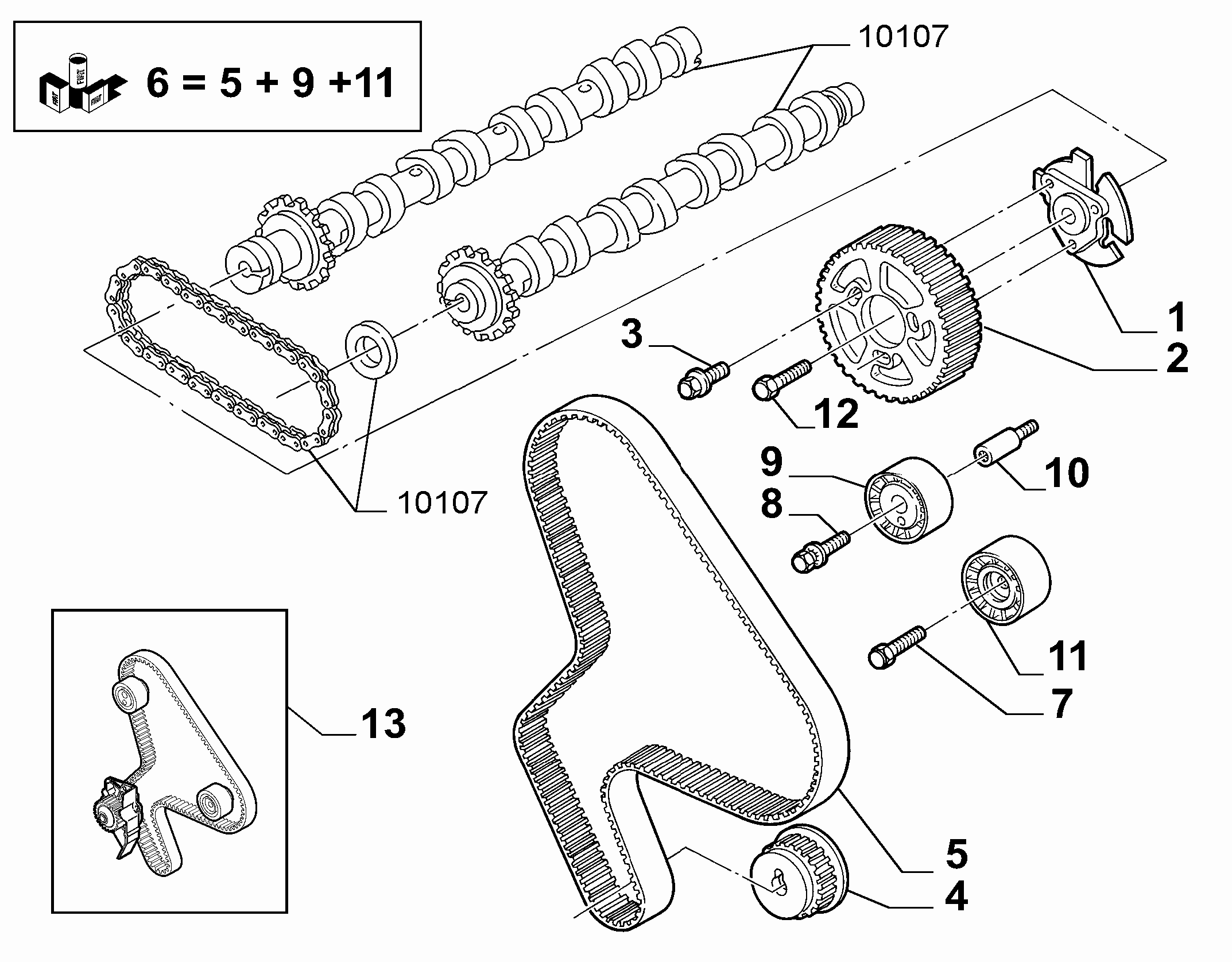 FIAT FIAT FIAT 6 = 5 + 9 +11

10107

1

2

3

12

9

10

8

10107

11

7

13

5

4