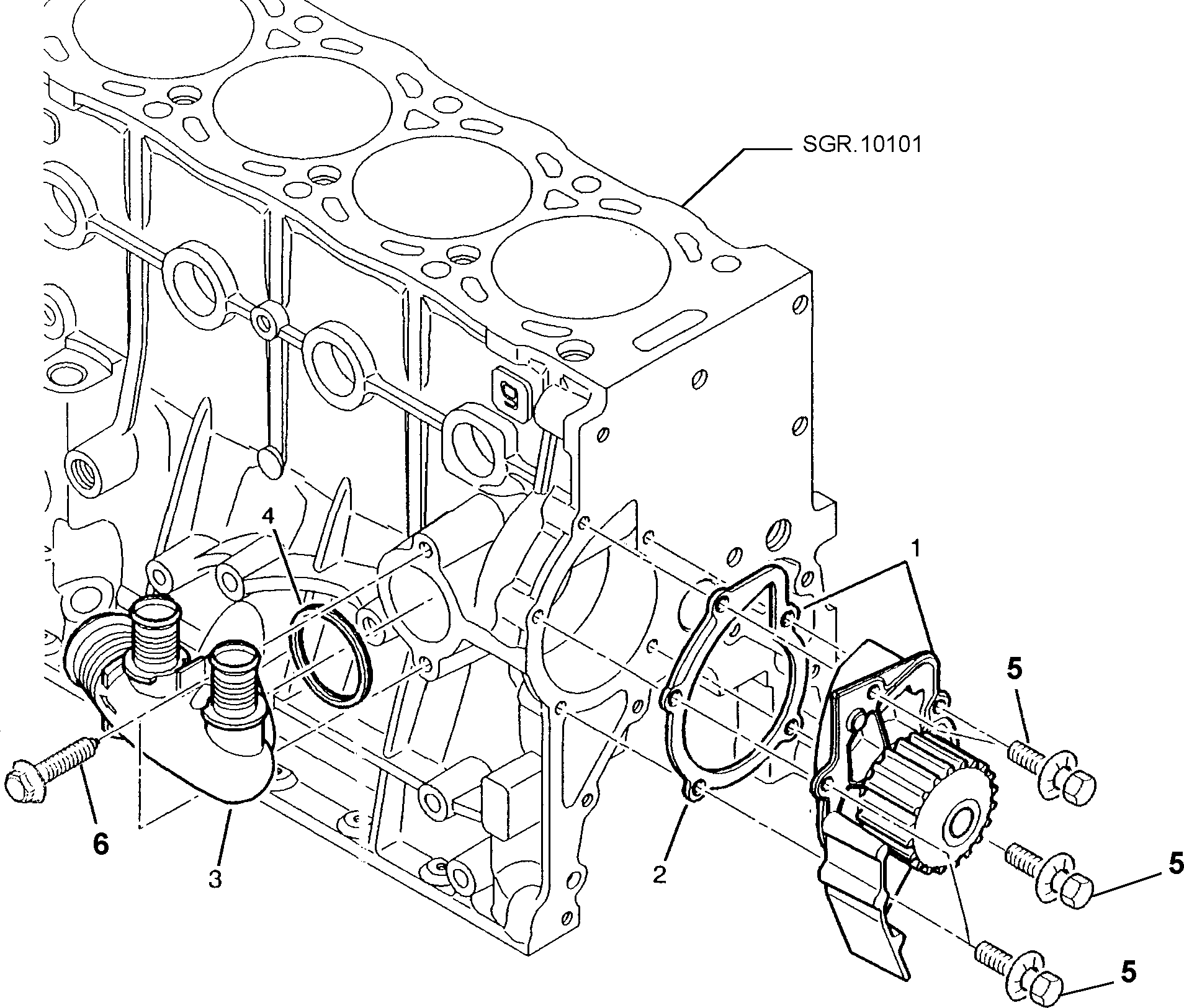 SGR.10101

4

1

5

6

3

2

5

5