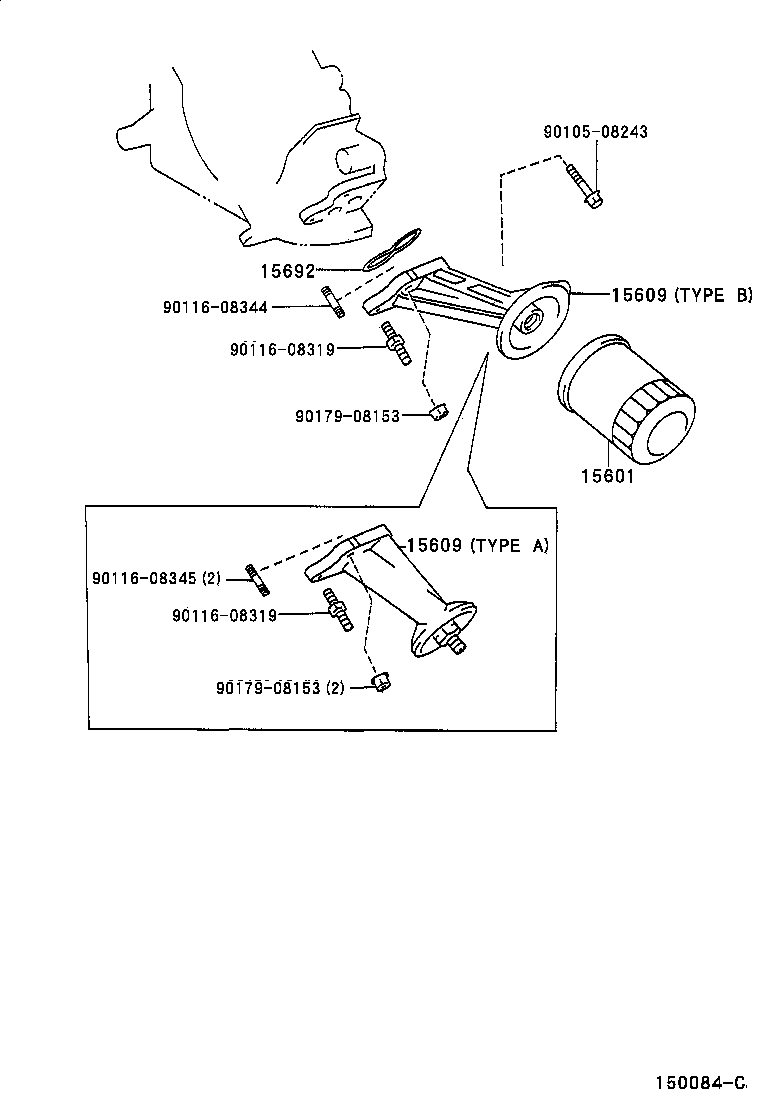 90105-08243
15692
90116-08344
15609 (TYPE B)
90116-08319
90179-08153
15601
15609 (TYPE A)
90116-08345 (2)
90116-08319
90179-08153 (2)
150084-C