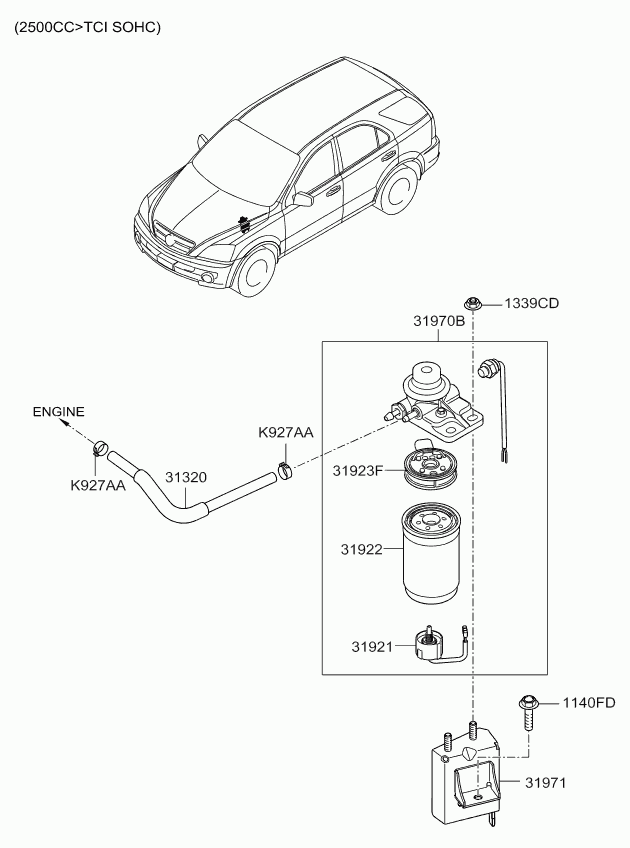 (2500CC>TCI SOHC)

1339CD

31970B

ENGINE

K927AA

K927AA

31320

31923F

31922

31921

1140FD

31971