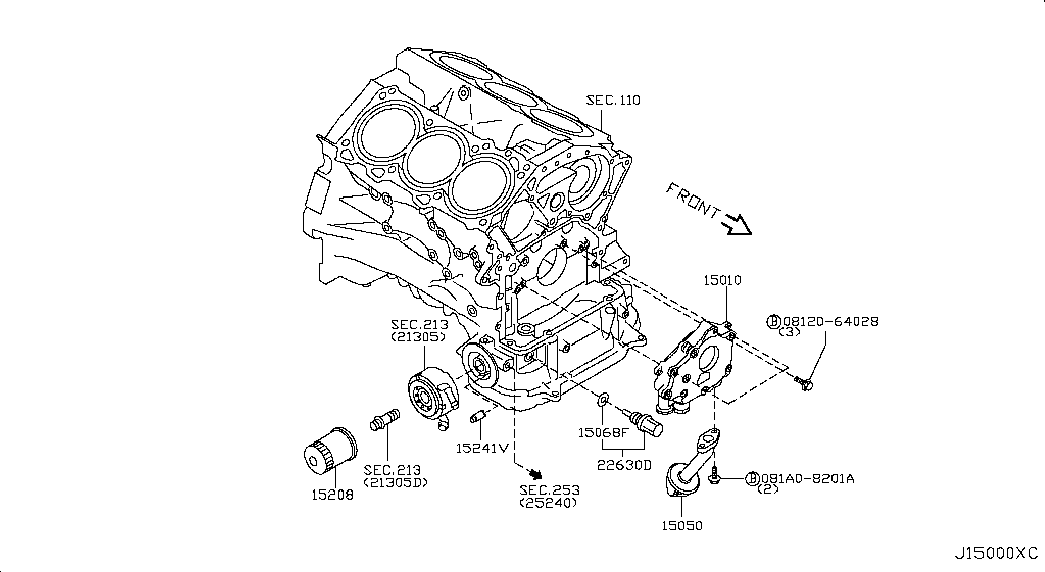 SEC.110

FRONT

15010

Ⓑ08120-64028
(3)

SEC.213
(21305)

15241V

15068F

22630D

SEC.213
(21305D)

15208

SEC.253
(25240)

Ⓑ081A0-8201A
(2)

15050

J15000XC