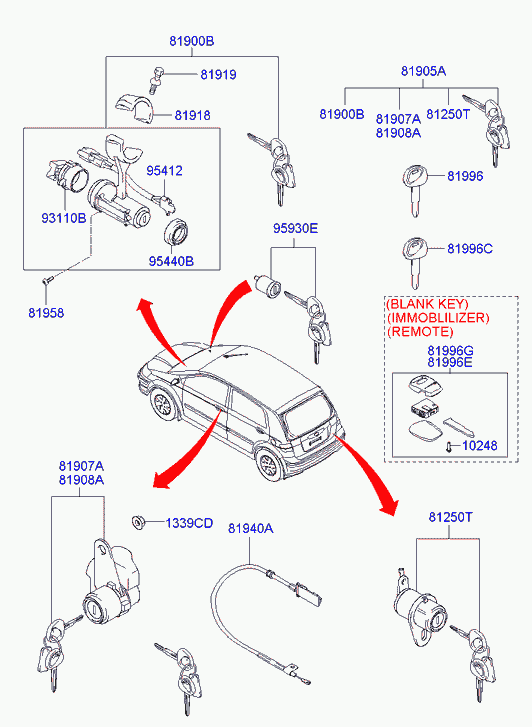 81900B
81919
81918
95412
93110B
95440B
81958
81905A
81900B
81907A
81908A
81250T
81996
81996C
95930E
(BLANK KEY)
(IMMOBLILIZER)
(REMOTE)
81996G
81996E
10248
81907A
81908A
1339CD
81940A
81250T