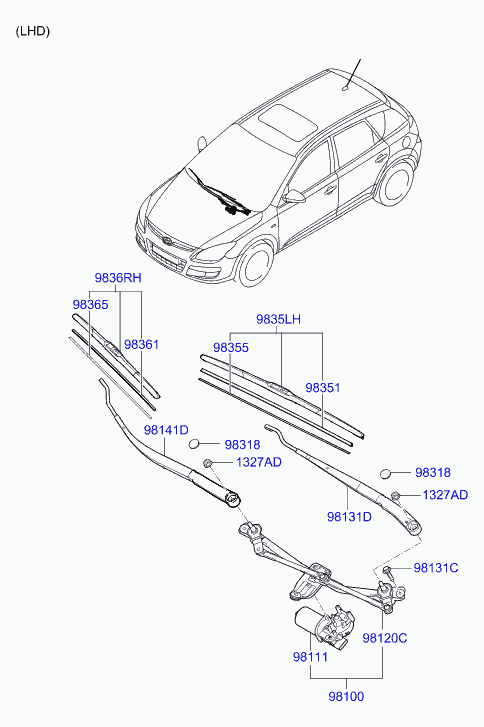 (LHD)

9836RH
98365
98361

9835LH
98355
98351

98141D
98318
1327AD

98318
1327AD
98131D

98131C
98120C
98111
98100