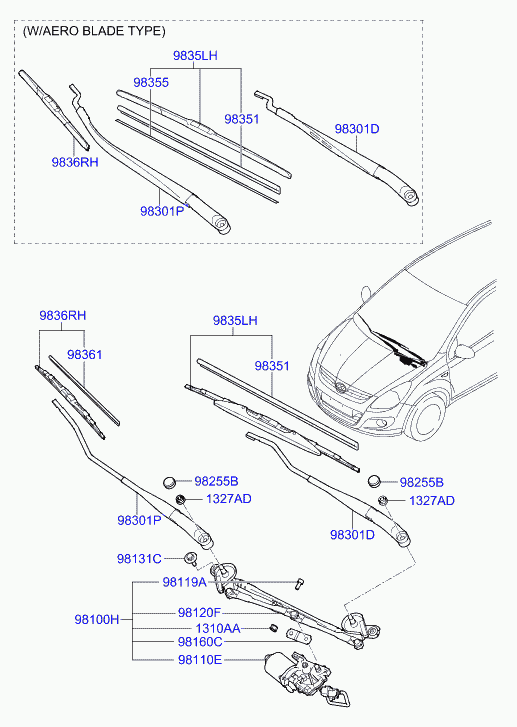 (W/AERO BLADE TYPE)

9835LH
98355
98351
98301D
9836RH
98301P

9836RH
98361
9835LH
98351
98255B
1327AD
98301P
98255B
1327AD
98301D
98131C
98119A
98100H
98120F
1310AA
98160C
98110E