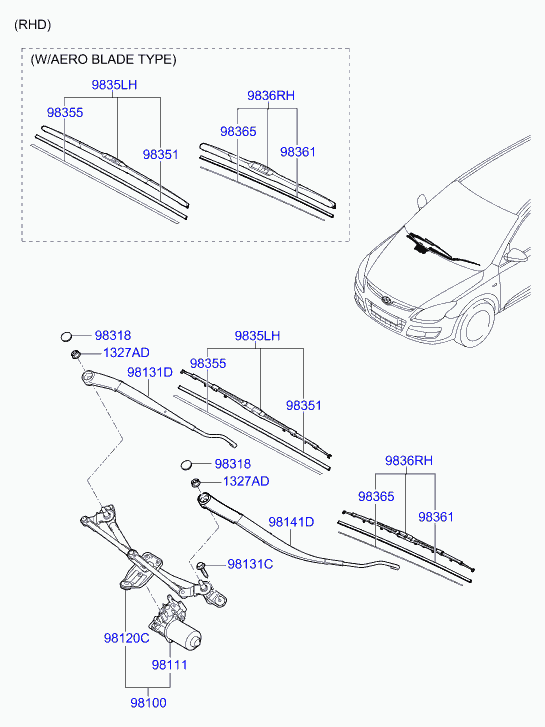 (RHD)

(W/AERO BLADE TYPE)

9835LH
98355
98351

9836RH
98365
98361

98318
1327AD
98131D
9835LH
98355
98351

98318
1327AD
98141D
9836RH
98365
98361

98131C
98120C
98111
98100