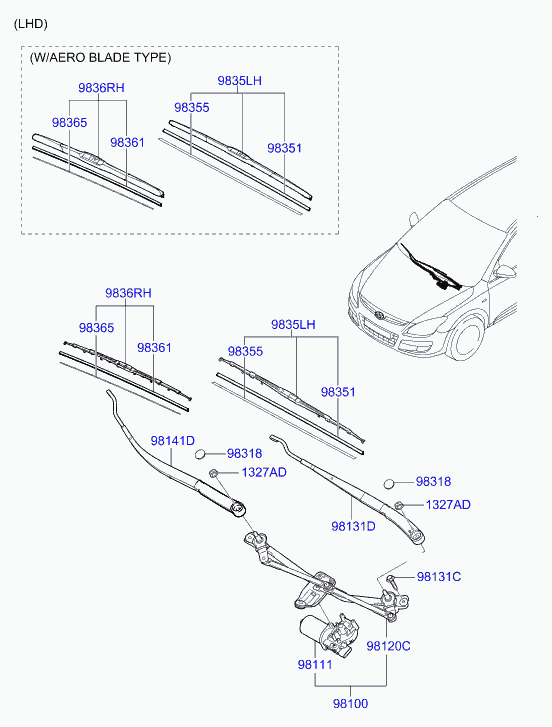 (LHD)

(W/AERO BLADE TYPE)

9836RH
98365
98361

9835LH
98355
98351

9836RH
98365
98361

9835LH
98355
98351

98141D
98318
1327AD

98318
1327AD
98131D

98131C
98120C
98111
98100