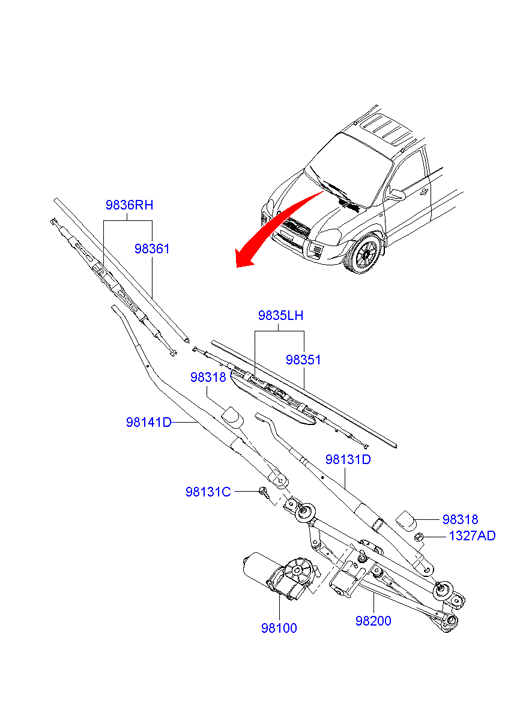 9836RH
98361
9835LH
98351
98318
98141D
98131D
98131C
98318
1327AD
98100
98200