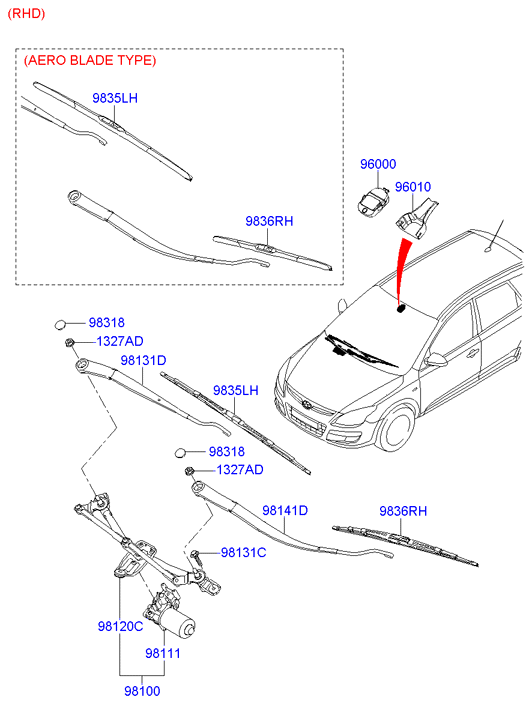 (RHD)

(AERO BLADE TYPE)

9835LH

9836RH

96000

96010

98318

1327AD

98131D

9835LH

98318

1327AD

98141D

9836RH

98131C

98120C

98111

98100