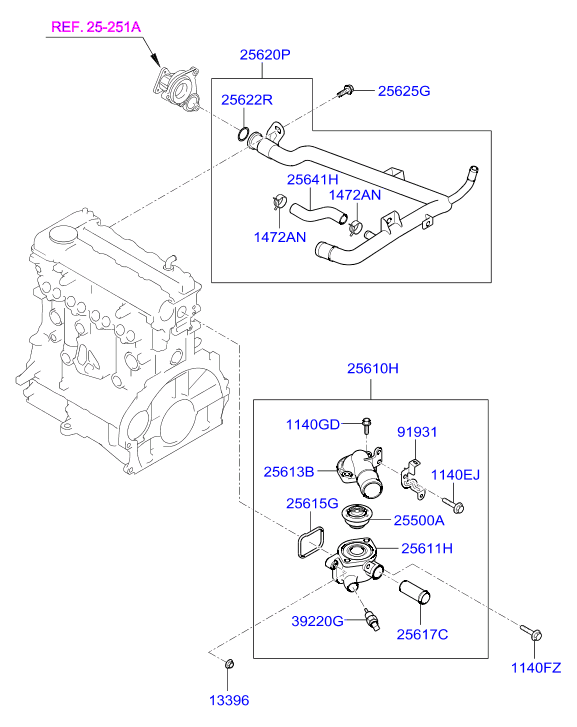 REF. 25-251A

25620P

25622R

25625G

25641H

1472AN

1472AN

25610H

1140GD

91931

25613B

1140EJ

25615G

25500A

25611H

39220G

25617C

1140FZ

13396