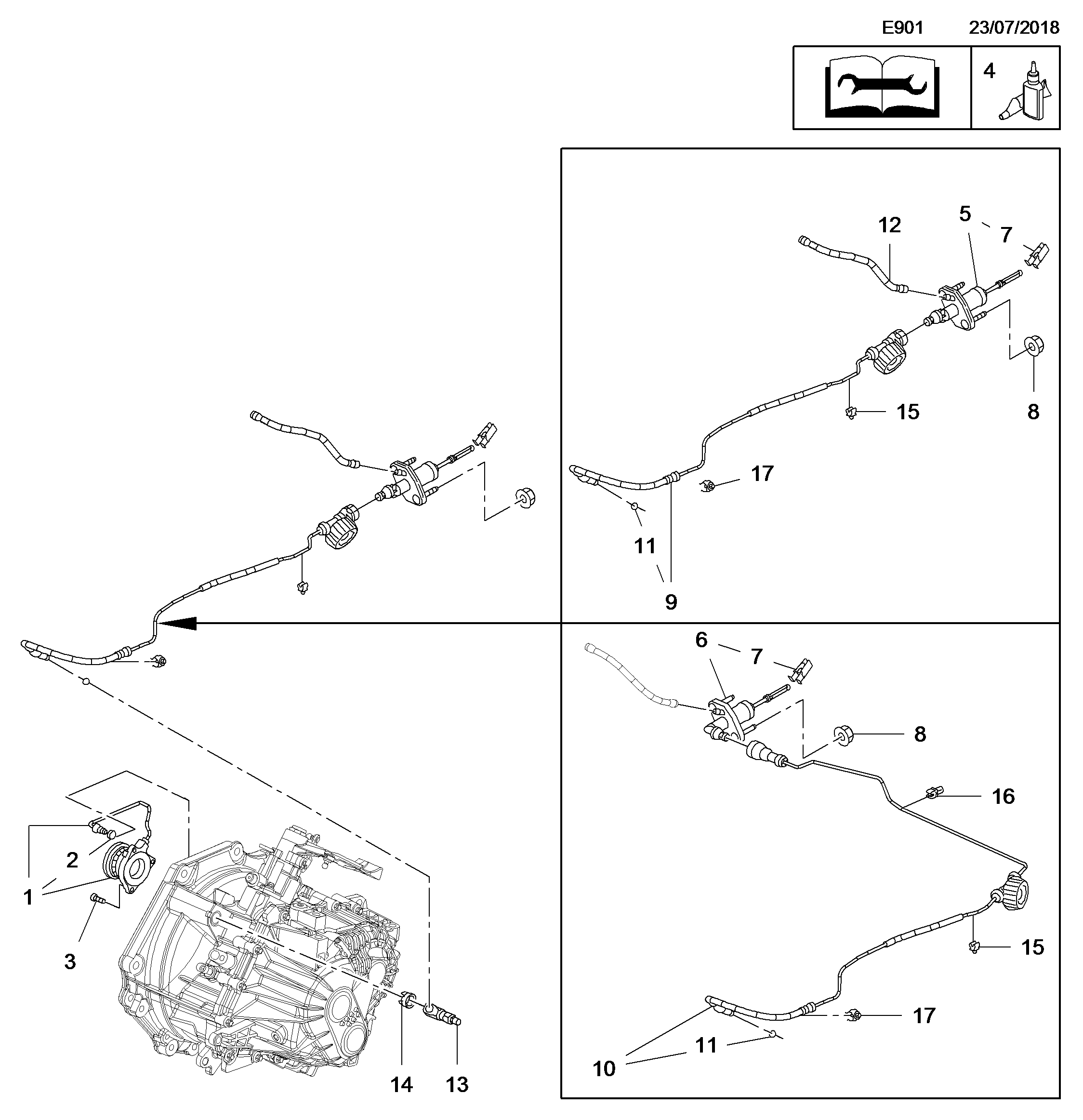 E901 23/07/2018

4

12
5
7
15
8
17
11
9

6
7
8
16
15
17
11
10

2
1
3
14
13