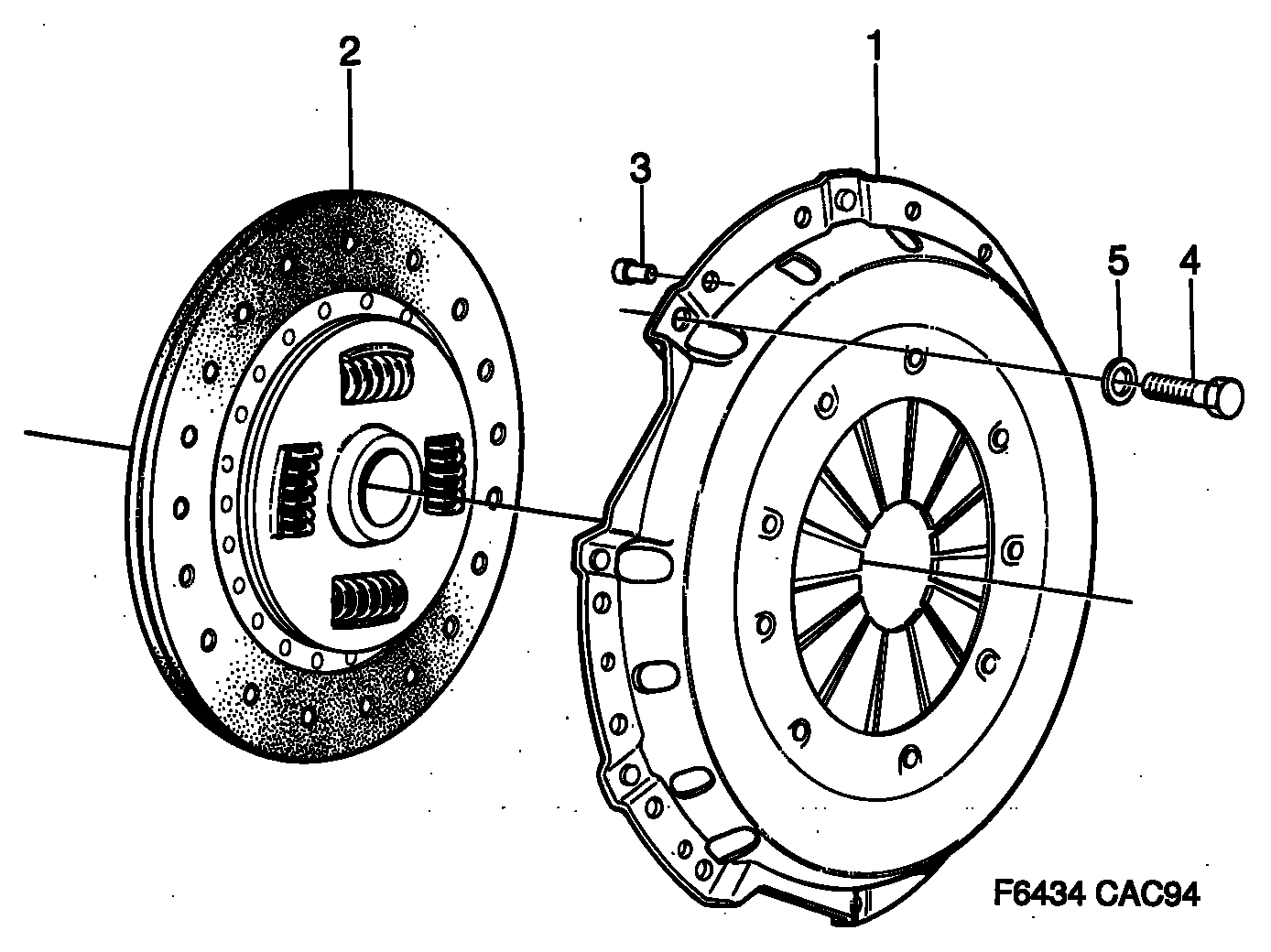 2
1
3
5
4
F6434 CAC94