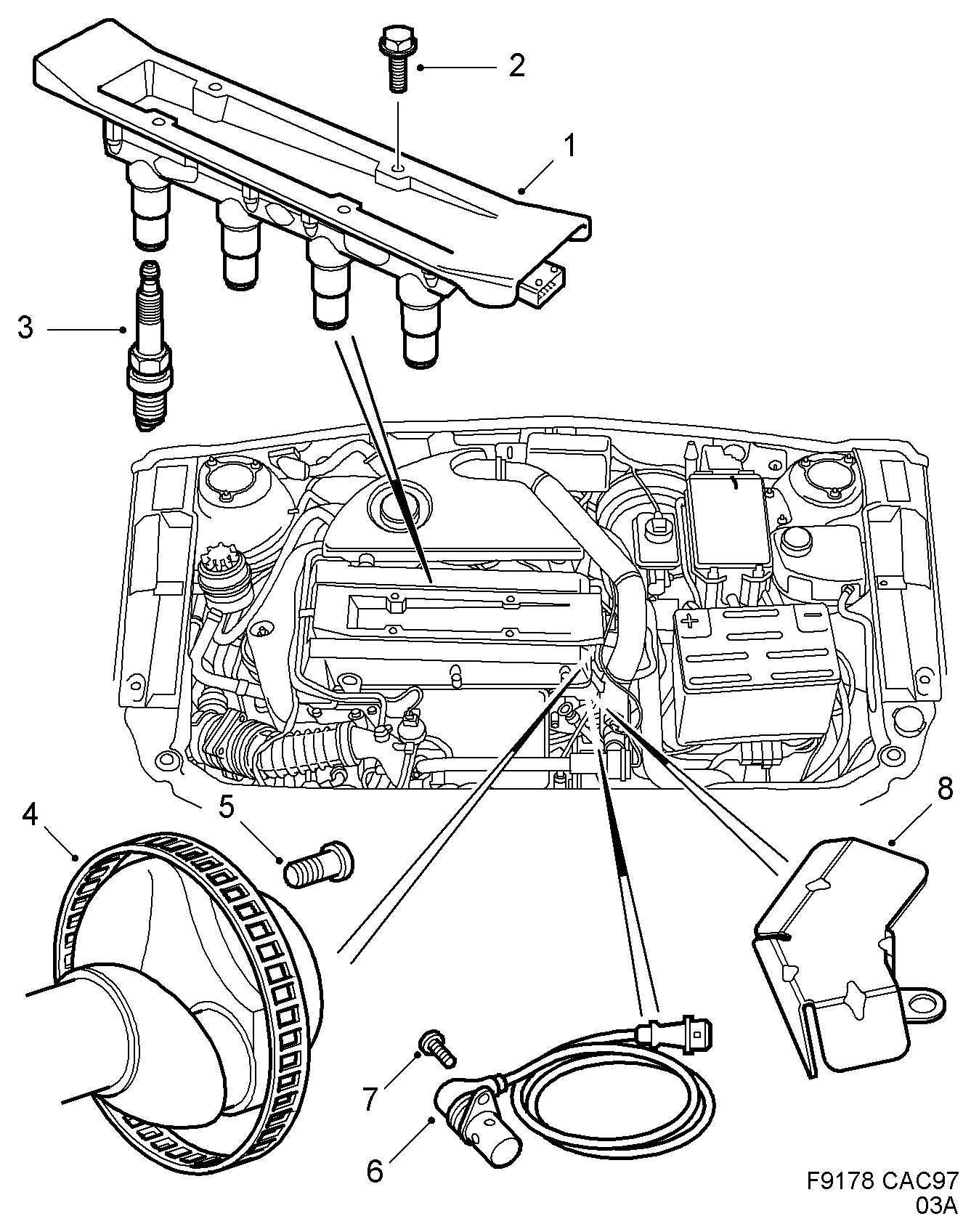 2
1
3
4
5
8
7
6
F9178 CAC97
03A