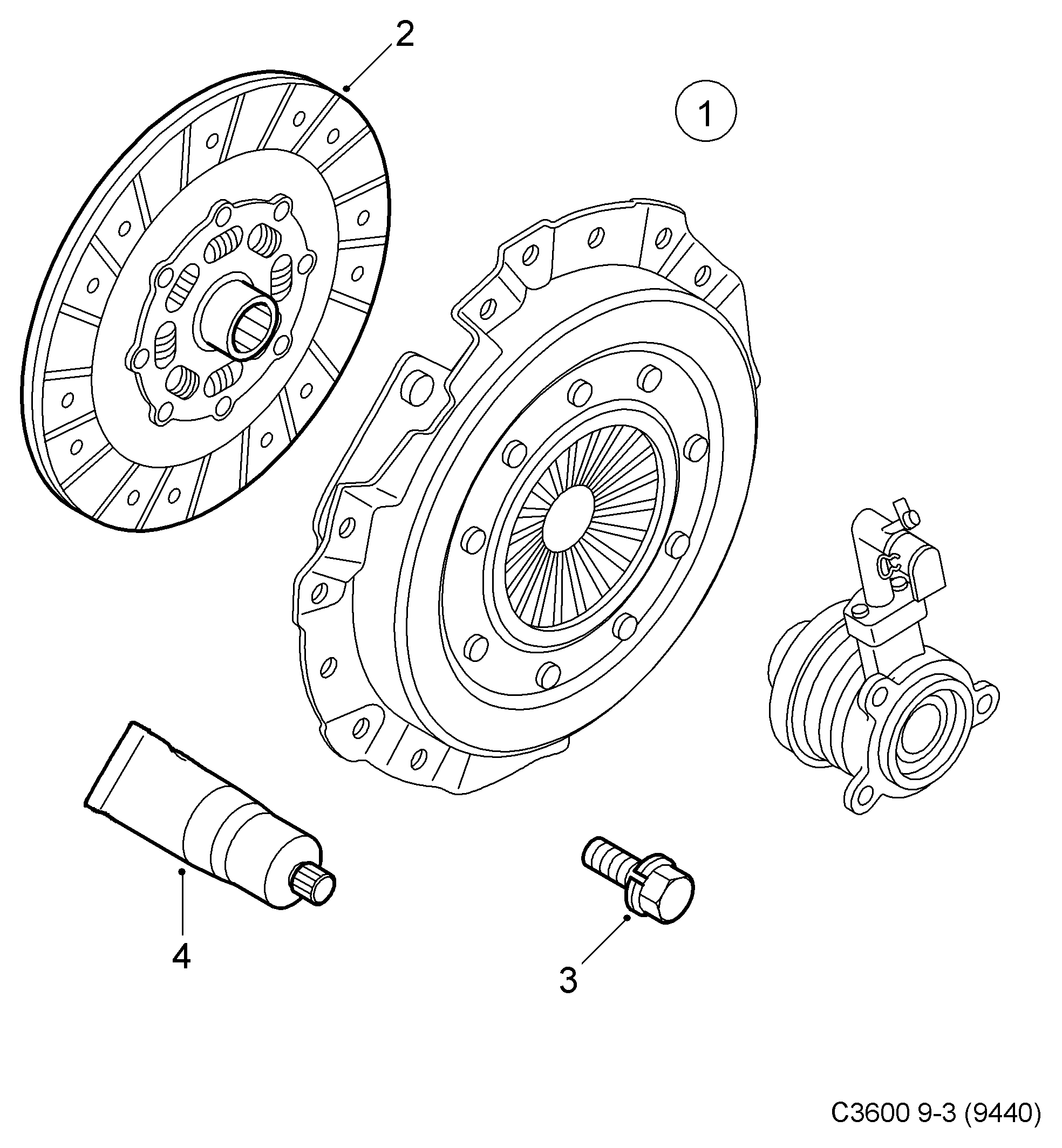 2

1

4

3

C3600 9-3 (9440)