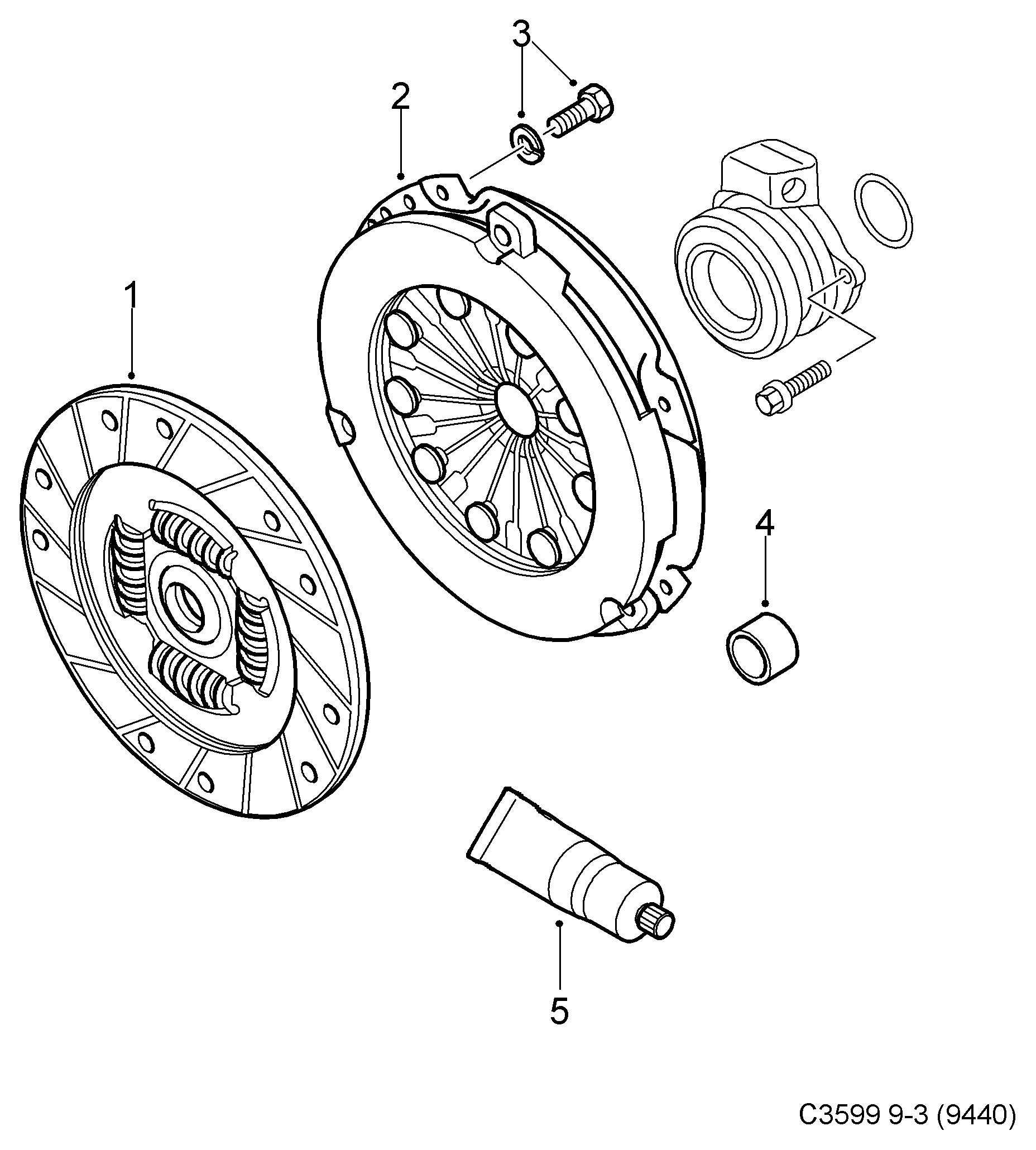 3
2
1
4
5
C3599 9-3 (9440)