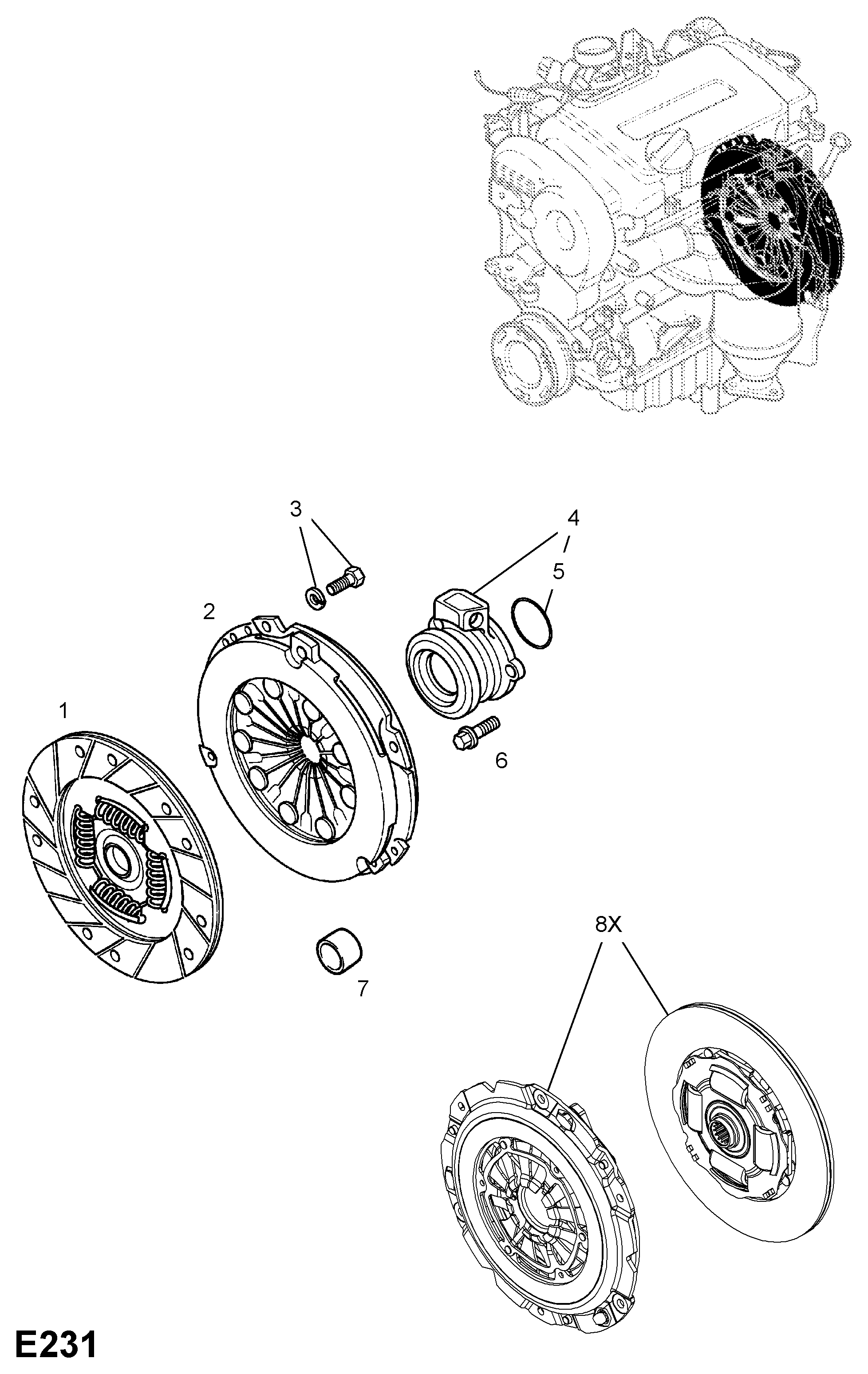 3
4
5
2
1
6
7
8X
E231