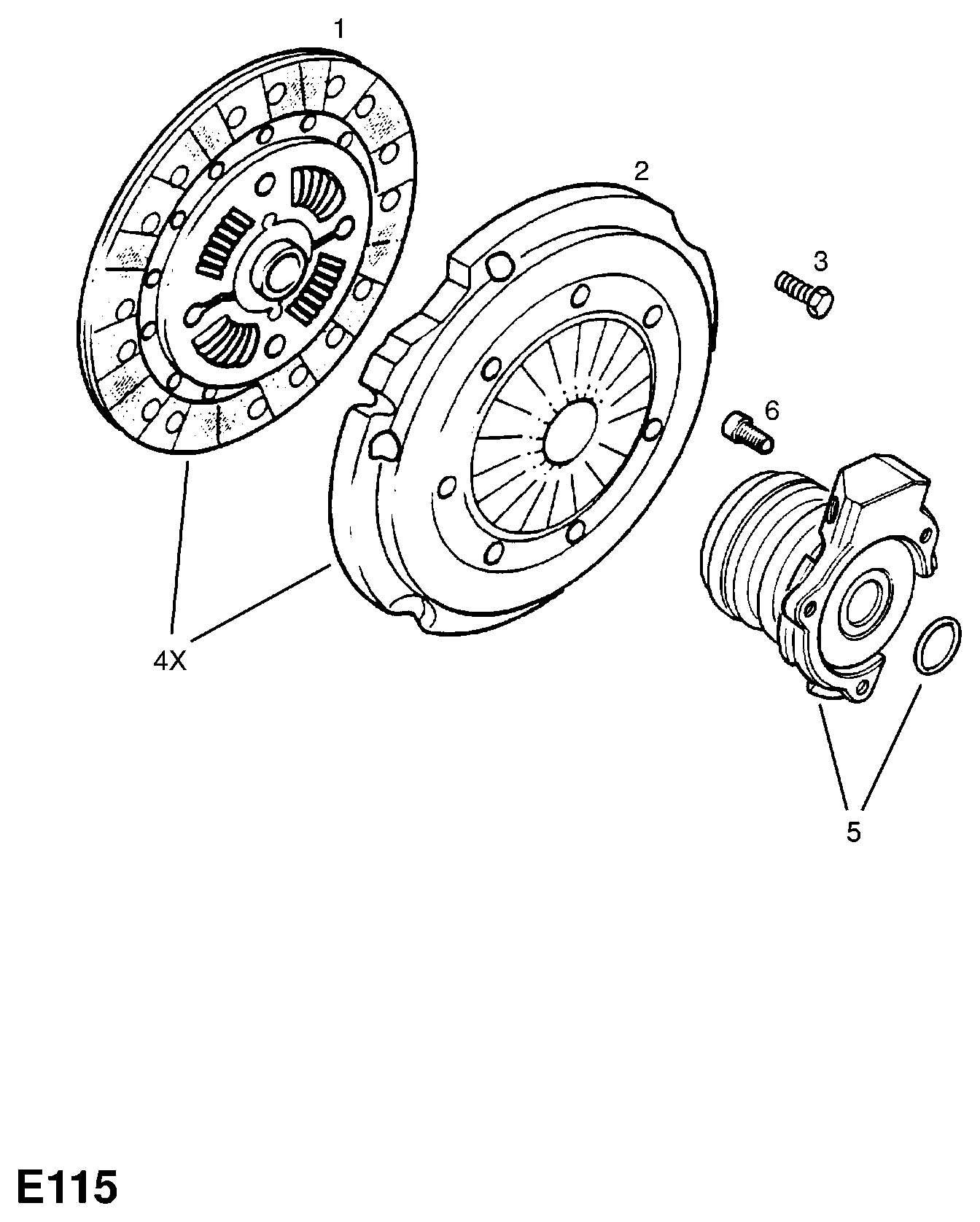 1
2
3
6
4X
5
E115