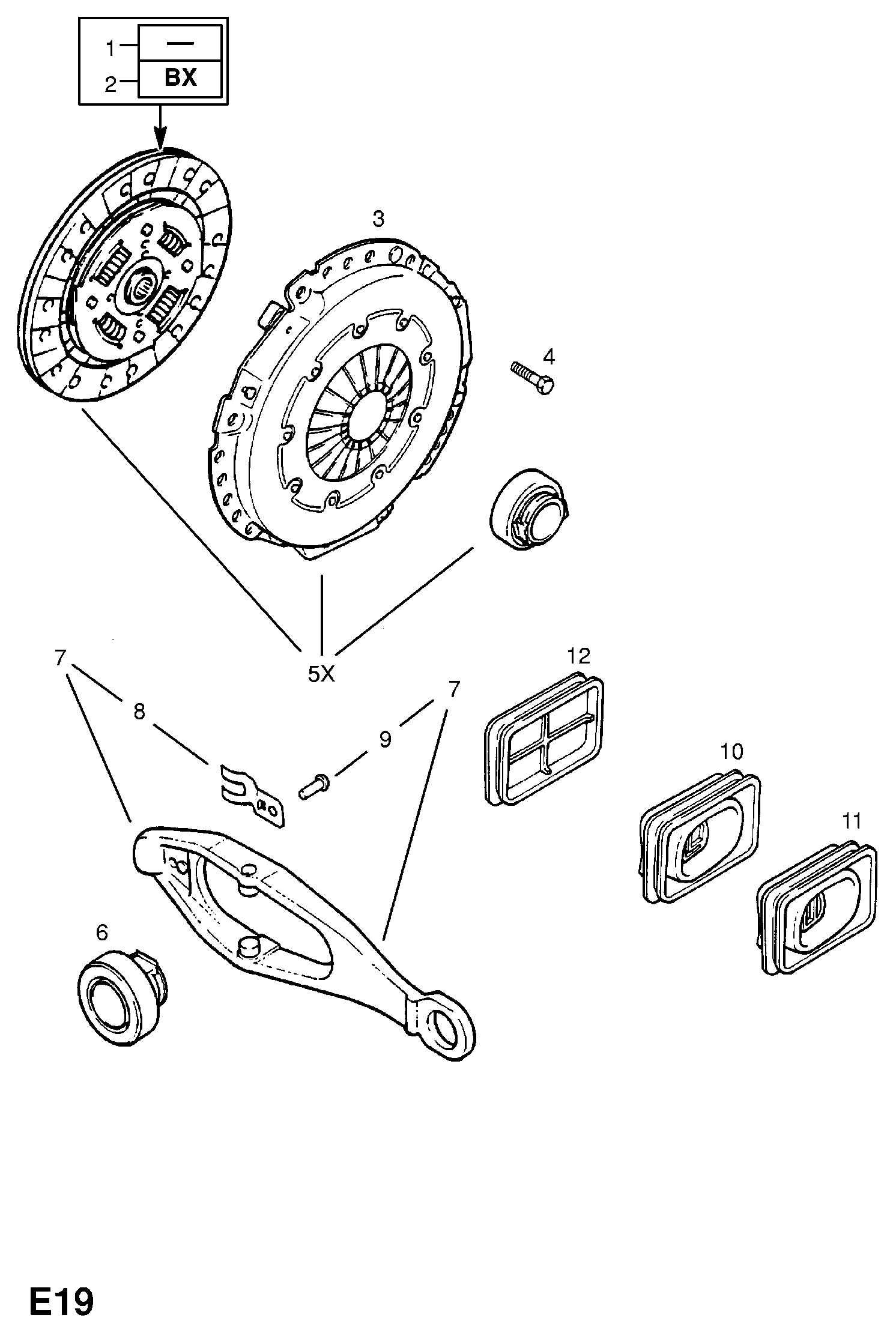 1 —
2 BX

3

4

5X

7

8

9

7

12

10

11

6

E19