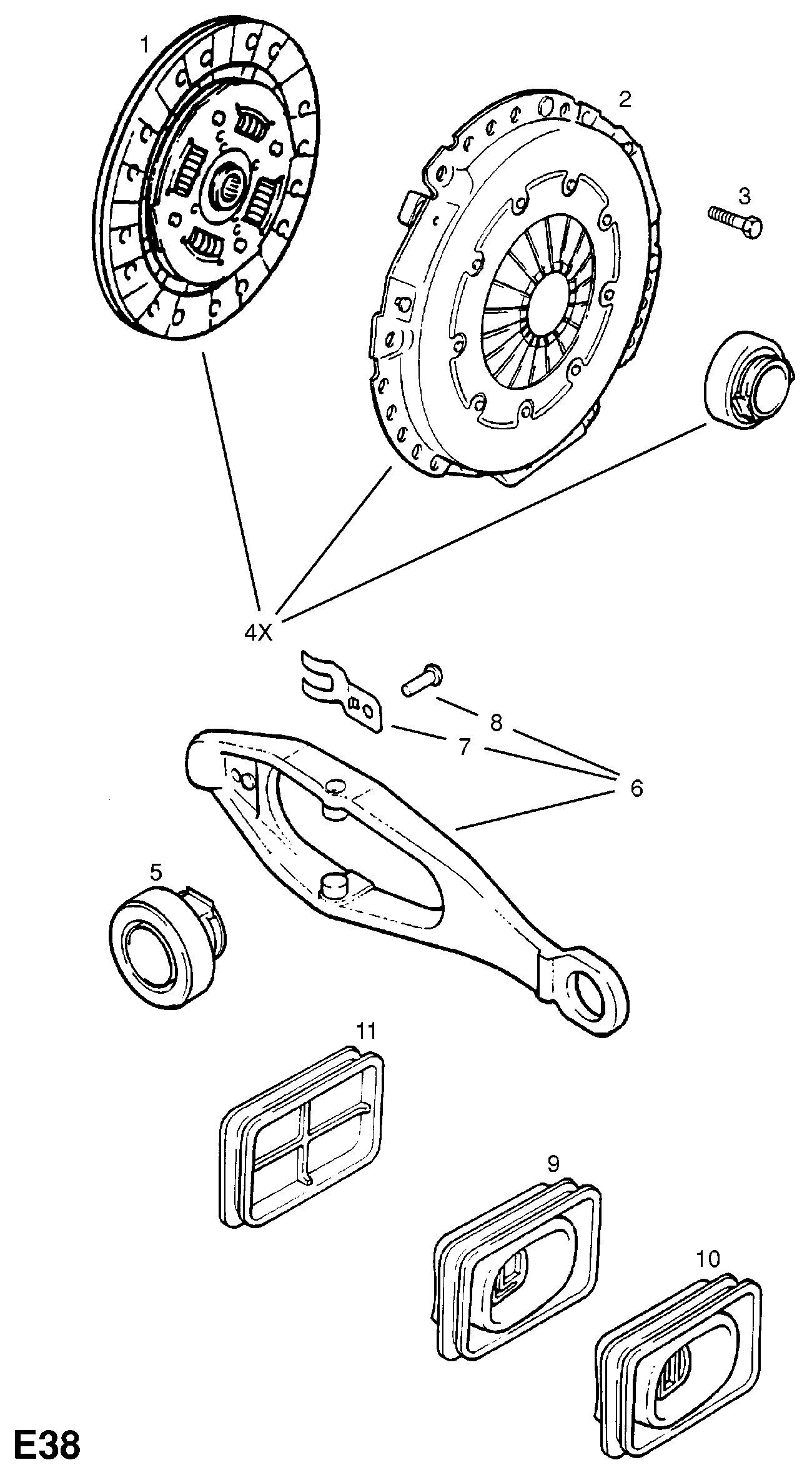 1
2
3
4X
8
7
6
5
11
9
10
E38