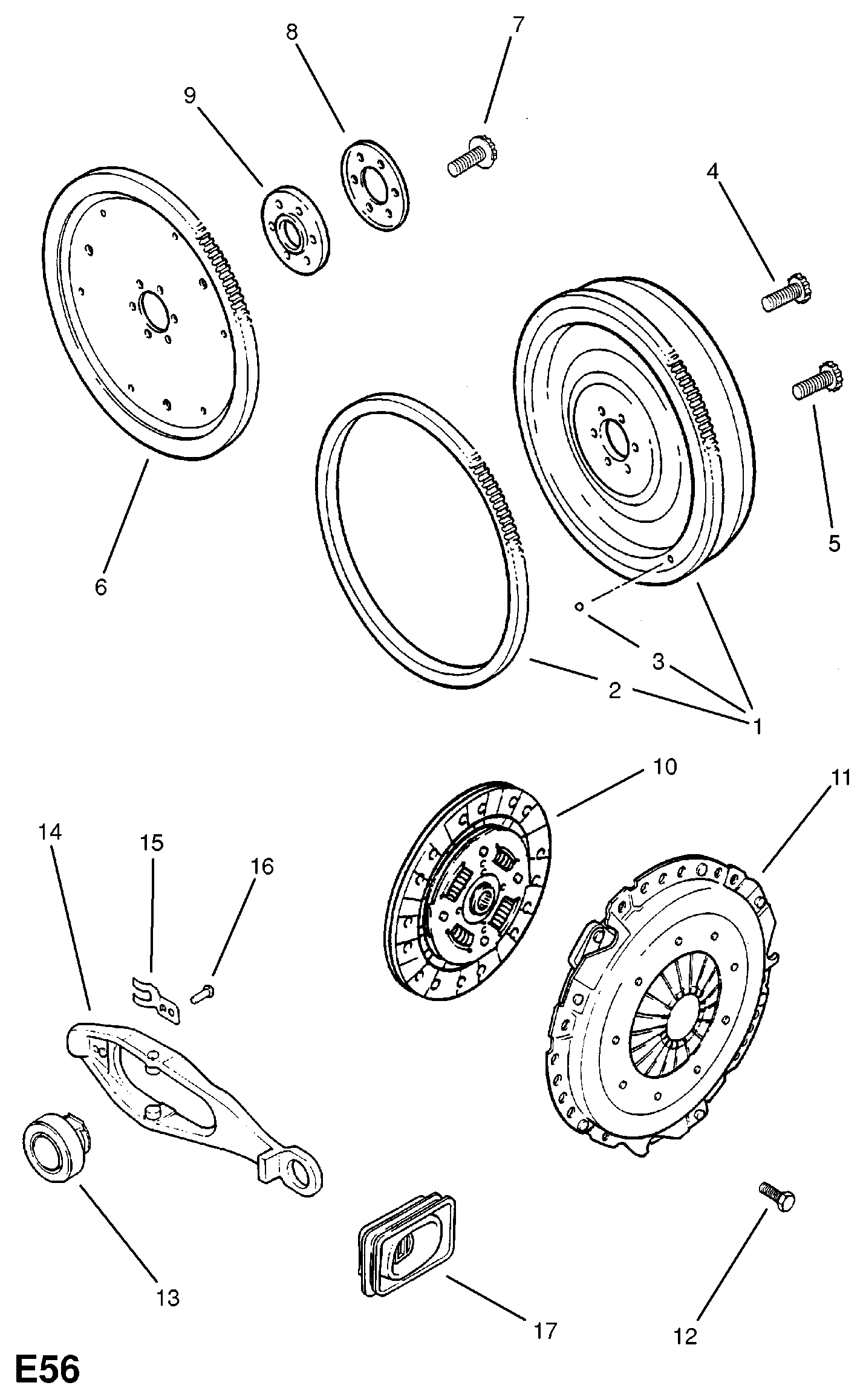 8
7
9
4
5
6
3
2
1
10
11
14
15
16
13
17
12
E56