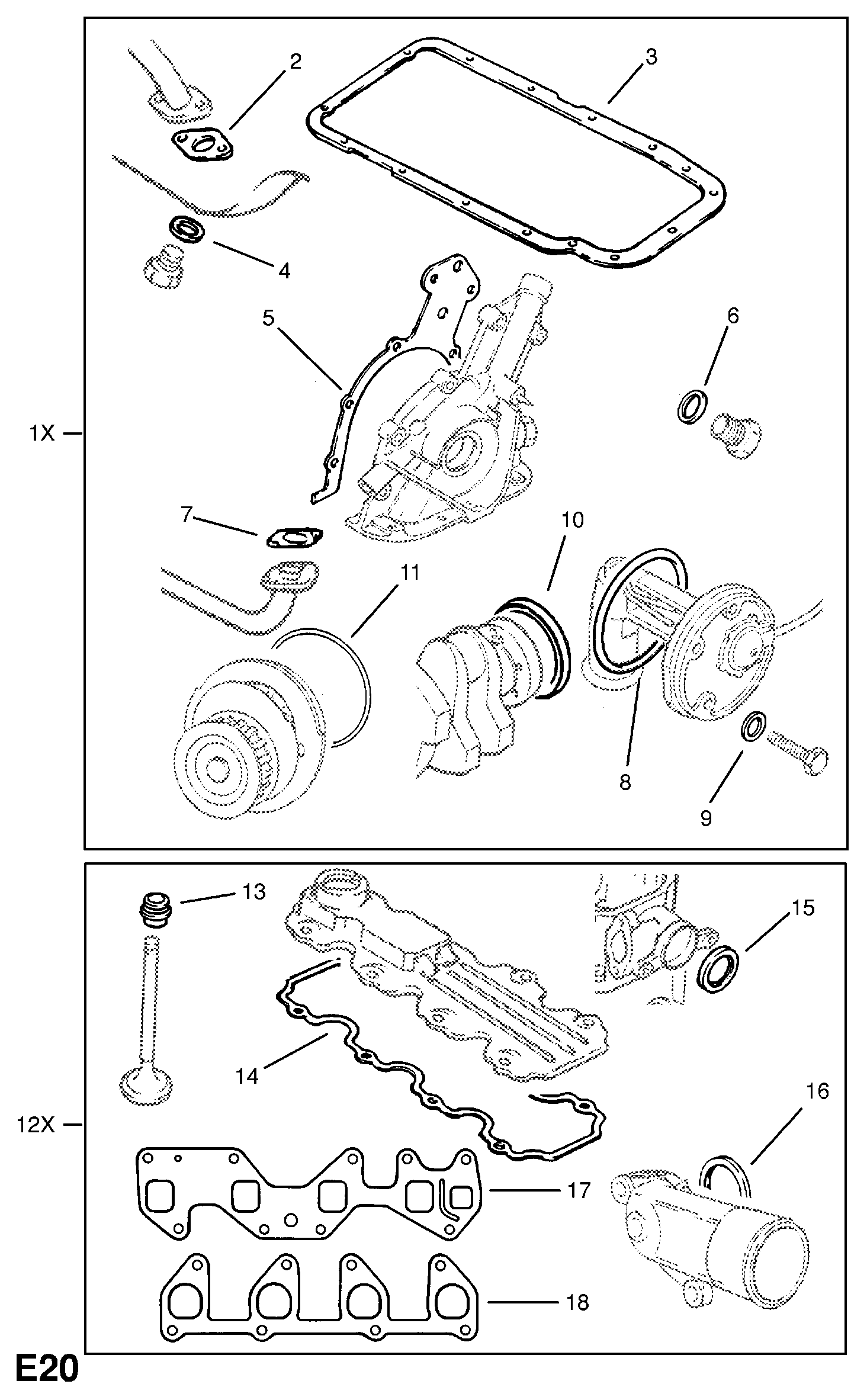 2
3
4
5
6
1X
7
10
11
8
9
13
15
14
16
12X
17
18
E20